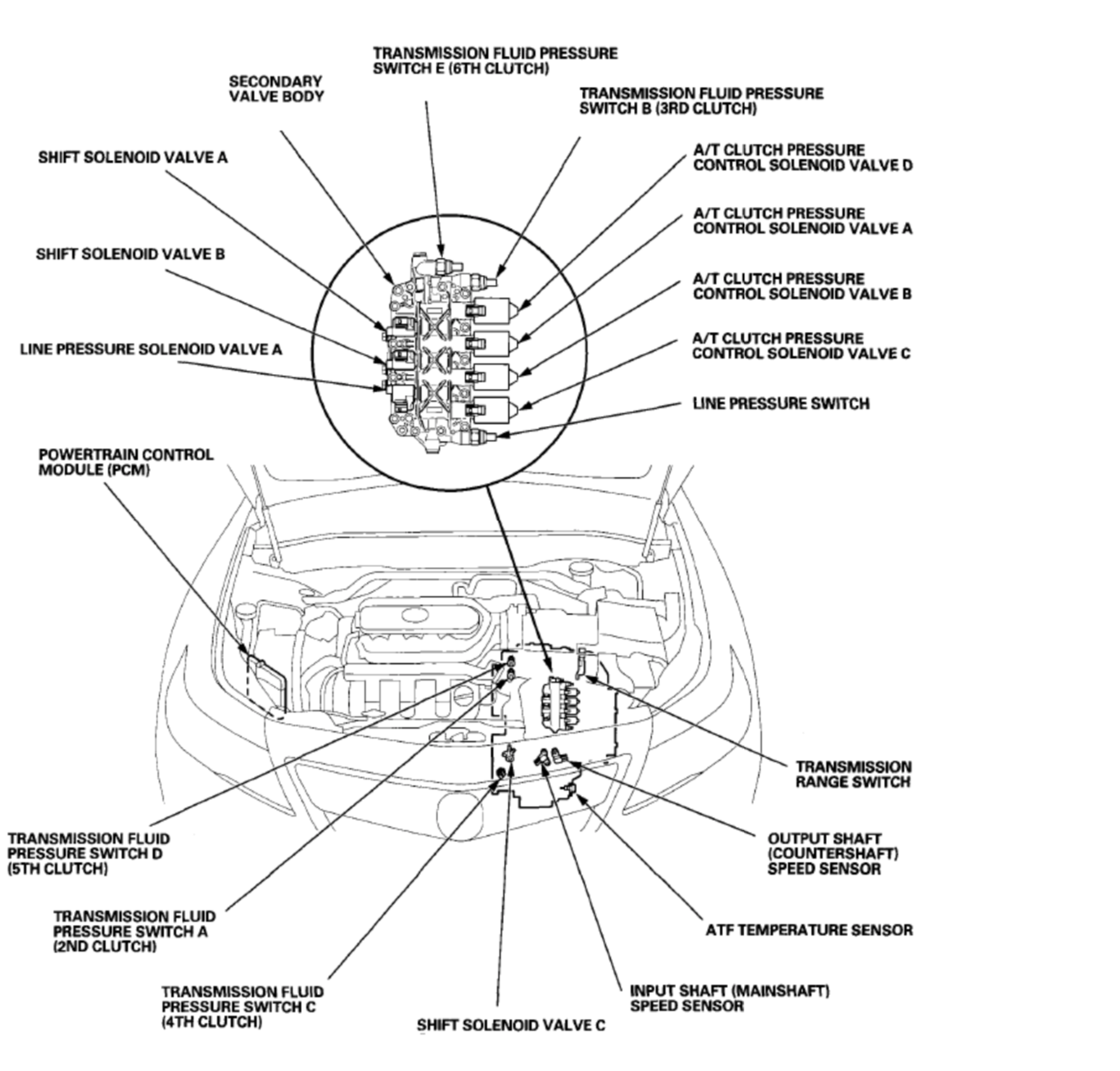 TRANSMISSION FLUID PRESSURE SWITCH E (6TH CLUTCH)

SECONDARY VALVE BODY

TRANSMISSION FLUID PRESSURE SWITCH B (3RD CLUTCH)

SHIFT SOLENOID VALVE A

A/T CLUTCH PRESSURE CONTROL SOLENOID VALVE D

A/T CLUTCH PRESSURE CONTROL SOLENOID VALVE A

SHIFT SOLENOID VALVE B

A/T CLUTCH PRESSURE CONTROL SOLENOID VALVE B

LINE PRESSURE SOLENOID VALVE A

A/T CLUTCH PRESSURE CONTROL SOLENOID VALVE C

LINE PRESSURE SWITCH

POWERTRAIN CONTROL MODULE (PCM)

TRANSMISSION RANGE SWITCH

TRANSMISSION FLUID PRESSURE SWITCH D (5TH CLUTCH)

OUTPUT SHAFT (COUNTERSHAFT) SPEED SENSOR

TRANSMISSION FLUID PRESSURE SWITCH A (2ND CLUTCH)

ATF TEMPERATURE SENSOR

TRANSMISSION FLUID PRESSURE SWITCH C (4TH CLUTCH)

INPUT SHAFT (MAINSHAFT) SPEED SENSOR

SHIFT SOLENOID VALVE C