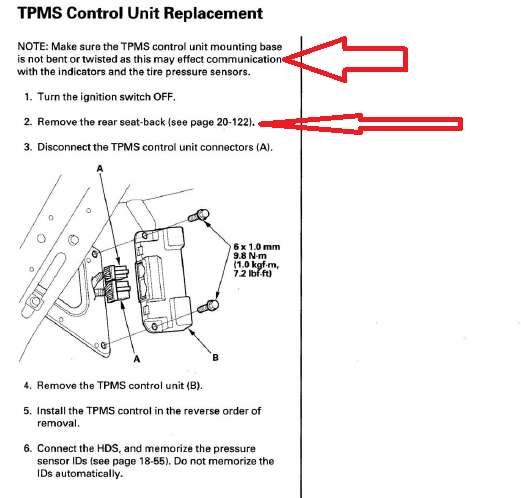 TPMS Control Unit Replacement

NOTE: Make sure the TPMS control unit mounting base is not bent or twisted as this may effect communication with the indicators and the tire pressure sensors.

1. Turn the ignition switch OFF.

2. Remove the rear seat-back (see page 20-122).

3. Disconnect the TPMS control unit connectors (A).

A

6 x 1.0 mm
9.8 N·m
(1.0 kgf·m,
7.2 lbf·ft)

A

B

4. Remove the TPMS control unit (B).

5. Install the TPMS control in the reverse order of removal.

6. Connect the HDS, and memorize the pressure sensor IDs (see page 18-55). Do not memorize the IDs automatically.