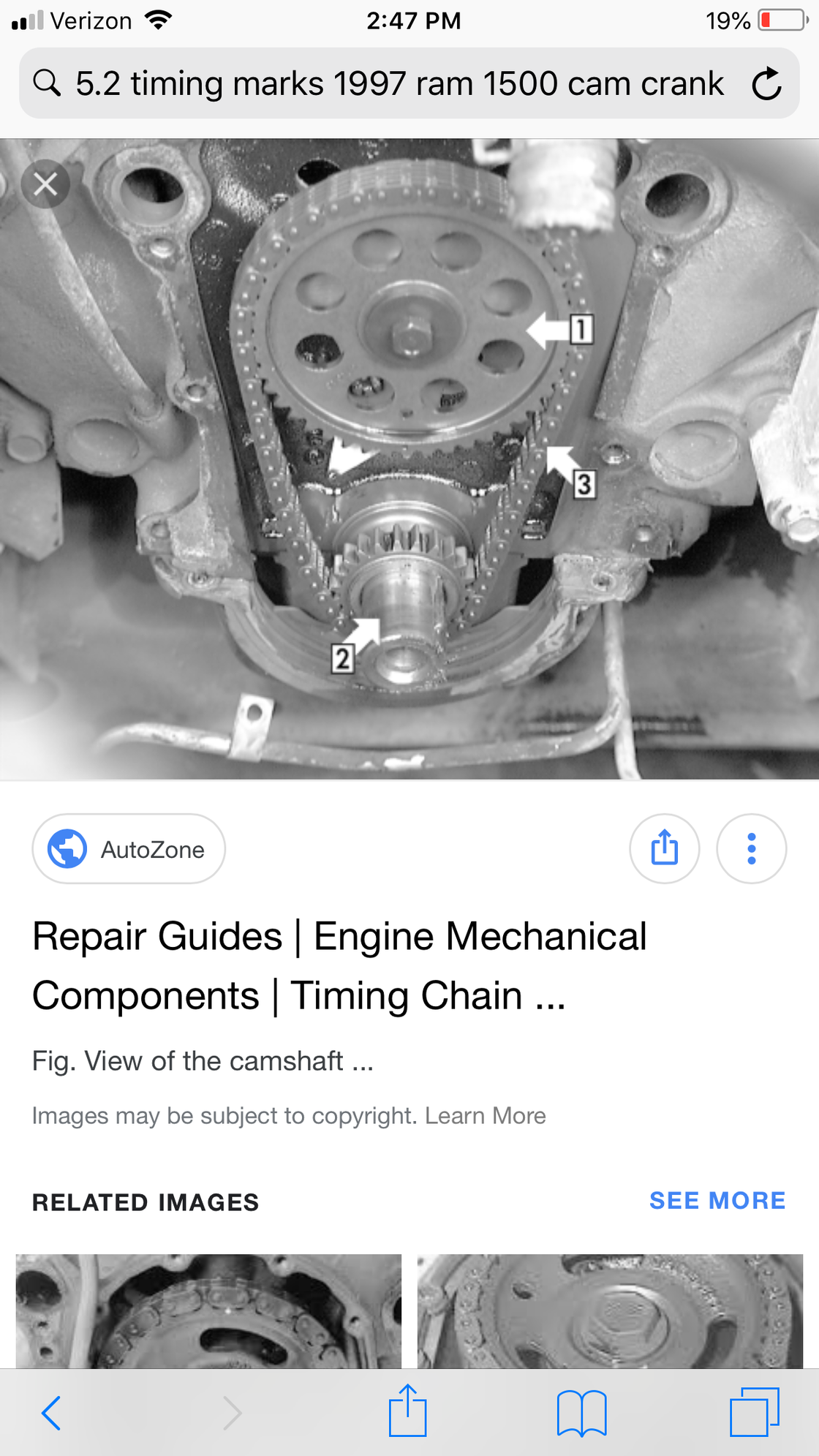 Verizon 2:47 PM 19%

5.2 timing marks 1997 ram 1500 cam crank

1

3

2

AutoZone

Repair Guides | Engine Mechanical Components | Timing Chain ...

Fig. View of the camshaft ...

Images may be subject to copyright. Learn More

RELATED IMAGES

SEE MORE