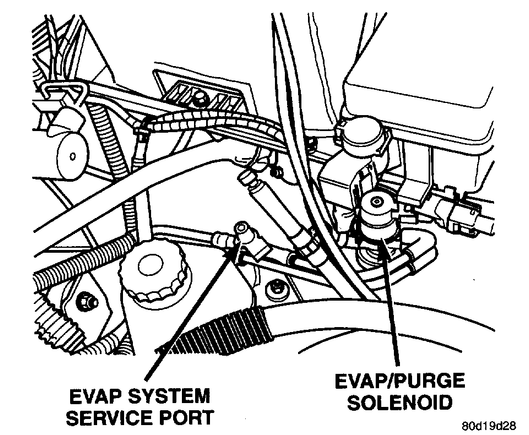 EVAP SYSTEM SERVICE PORT

EVAP/PURGE SOLENOID

80d19d28