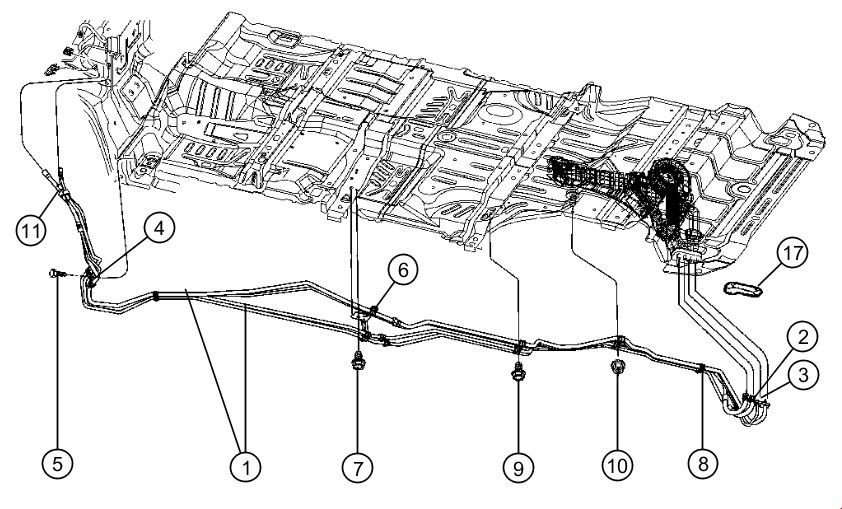 11
4
6
17
2
3
5
1
7
9
10
8