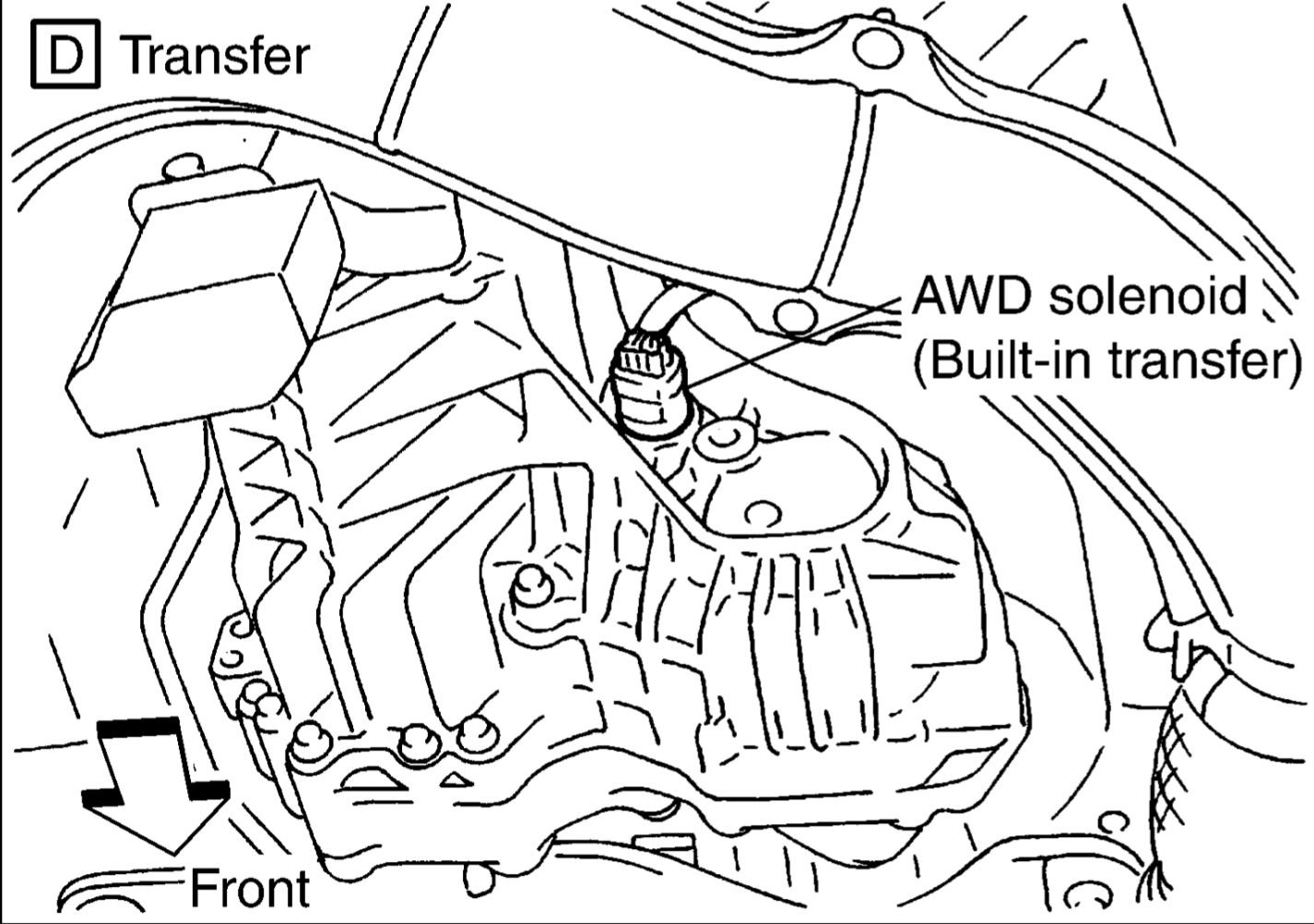 D Transfer

AWD solenoid (Built-in transfer)

Front