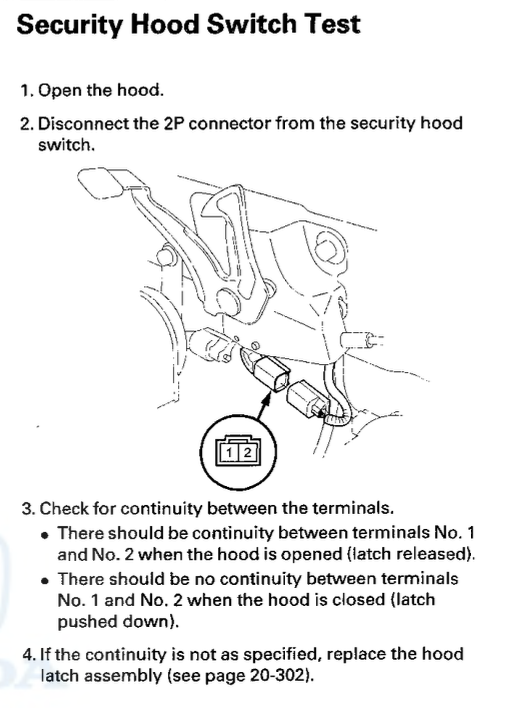 Security Hood Switch Test

1. Open the hood.

2. Disconnect the 2P connector from the security hood switch.

1 2

3. Check for continuity between the terminals.
• There should be continuity between terminals No. 1 and No. 2 when the hood is opened (latch released).
• There should be no continuity between terminals No. 1 and No. 2 when the hood is closed (latch pushed down).

4. If the continuity is not as specified, replace the hood latch assembly (see page 20-302).