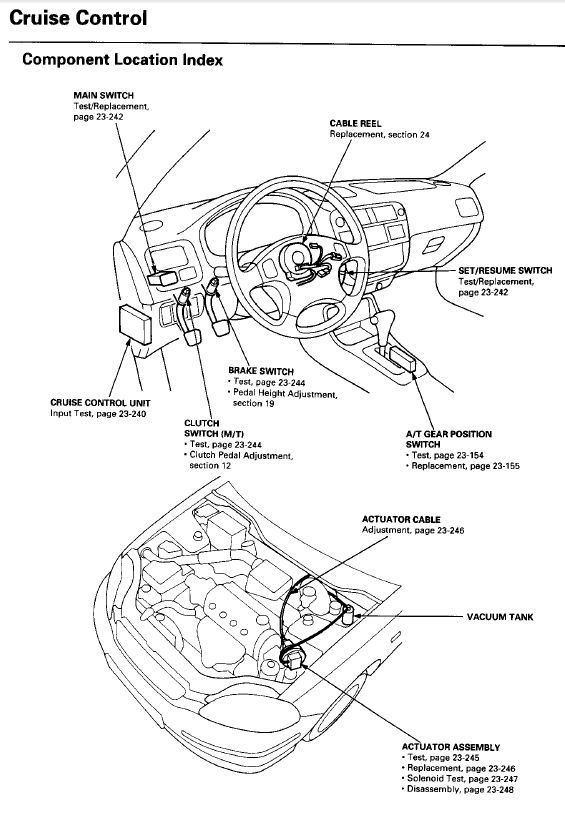 Cruise Control

Component Location Index

MAIN SWITCH
Test/Replacement, page 23-242

CABLE REEL
Replacement, section 24

SET/RESUME SWITCH
Test/Replacement, page 23-242

BRAKE SWITCH
• Test, page 23-244
• Pedal Height Adjustment, section 19

CRUISE CONTROL UNIT
Input Test, page 23-240

CLUTCH SWITCH (M/T)
• Test, page 23-244
• Clutch Pedal Adjustment, section 12

A/T GEAR POSITION SWITCH
• Test, page 23-154
• Replacement, page 23-155

ACTUATOR CABLE
Adjustment, page 23-246

VACUUM TANK

ACTUATOR ASSEMBLY
• Test, page 23-245
• Replacement, page 23-246
• Solenoid Test, page 23-247
• Disassembly, page 23-248