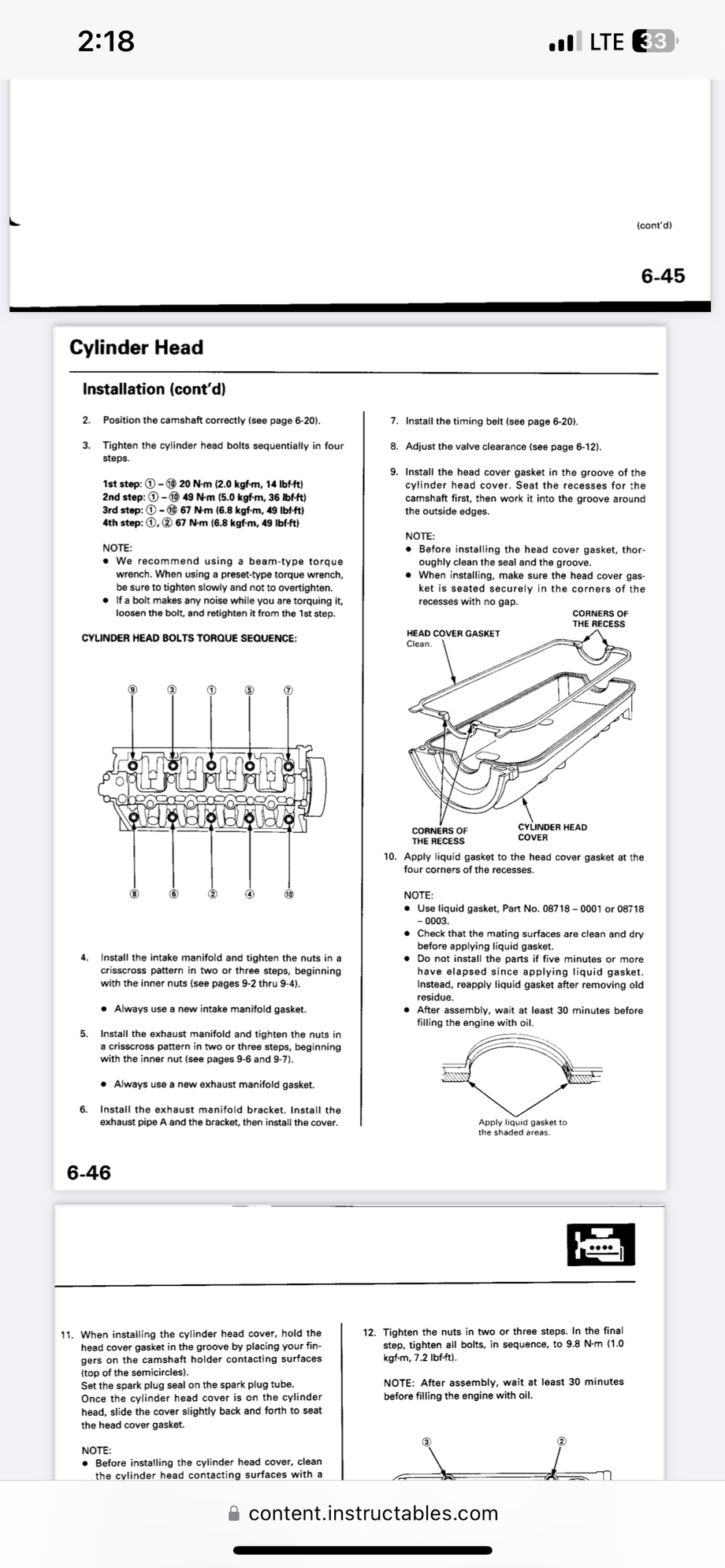 2:18

LTE 33

(cont'd)

6-45

Cylinder Head

Installation (cont'd)

2. Position the camshaft correctly (see page 6-20).

3. Tighten the cylinder head bolts sequentially in four steps.

1st step: ① – ⑩ 20 N·m (2.0 kgf·m, 14 lbf·ft)
2nd step: ① – ⑩ 49 N·m (5.0 kgf·m, 36 lbf·ft)
3rd step: ① – ⑩ 67 N·m (6.8 kgf·m, 49 lbf·ft)
4th step: ①, ② 67 N·m (6.8 kgf·m, 49 lbf·ft)

NOTE:
• We recommend using a beam-type torque wrench. When using a preset-type torque wrench, be sure to tighten slowly and not to overtighten.
• If a bolt makes any noise while you are torquing it, loosen the bolt, and retighten it from the 1st step.

CYLINDER HEAD BOLTS TORQUE SEQUENCE:

⑨ ③ ① ⑤ ⑦

⑧ ⑥ ② ④ ⑩

4. Install the intake manifold and tighten the nuts in a crisscross pattern in two or three steps, beginning with the inner nuts (see pages 9-2 thru 9-4).

• Always use a new intake manifold gasket.

5. Install the exhaust manifold and tighten the nuts in a crisscross pattern in two or three steps, beginning with the inner nut (see pages 9-6 and 9-7).

• Always use a new exhaust manifold gasket.

6. Install the exhaust manifold bracket. Install the exhaust pipe A and the bracket, then install the cover.

7. Install the timing belt (see page 6-20).

8. Adjust the valve clearance (see page 6-12).

9. Install the head cover gasket in the groove of the cylinder head cover. Seat the recesses for the camshaft first, then work it into the groove around the outside edges.

NOTE:
• Before installing the head cover gasket, thoroughly clean the seal and the groove.
• When installing, make sure the head cover gasket is seated securely in the corners of the recesses with no gap.

CORNERS OF THE RECESS

HEAD COVER GASKET
Clean.

CORNERS OF THE RECESS

CYLINDER HEAD COVER

10. Apply liquid gasket to the head cover gasket at the four corners of the recesses.

NOTE:
• Use liquid gasket, Part No. 08718 – 0001 or 08718 – 0003.
• Check that the mating surfaces are clean and dry before applying liquid gasket.
• Do not install the parts if five minutes or more have elapsed since applying liquid gasket. Instead, reapply liquid gasket after removing old residue.
• After assembly, wait at least 30 minutes before filling the engine with oil.

Apply liquid gasket to the shaded areas.

6-46

11. When installing the cylinder head cover, hold the head cover gasket in the groove by placing your fingers on the camshaft holder contacting surfaces (top of the semicircles).
Set the spark plug seal on the spark plug tube.
Once the cylinder head cover is on the cylinder head, slide the cover slightly back and forth to seat the head cover gasket.

NOTE:
• Before installing the cylinder head cover, clean the cylinder head contacting surfaces with a

12. Tighten the nuts in two or three steps. In the final step, tighten all bolts, in sequence, to 9.8 N·m (1.0 kgf·m, 7.2 lbf·ft).

NOTE: After assembly, wait at least 30 minutes before filling the engine with oil.

③ ②

content.instructables.com