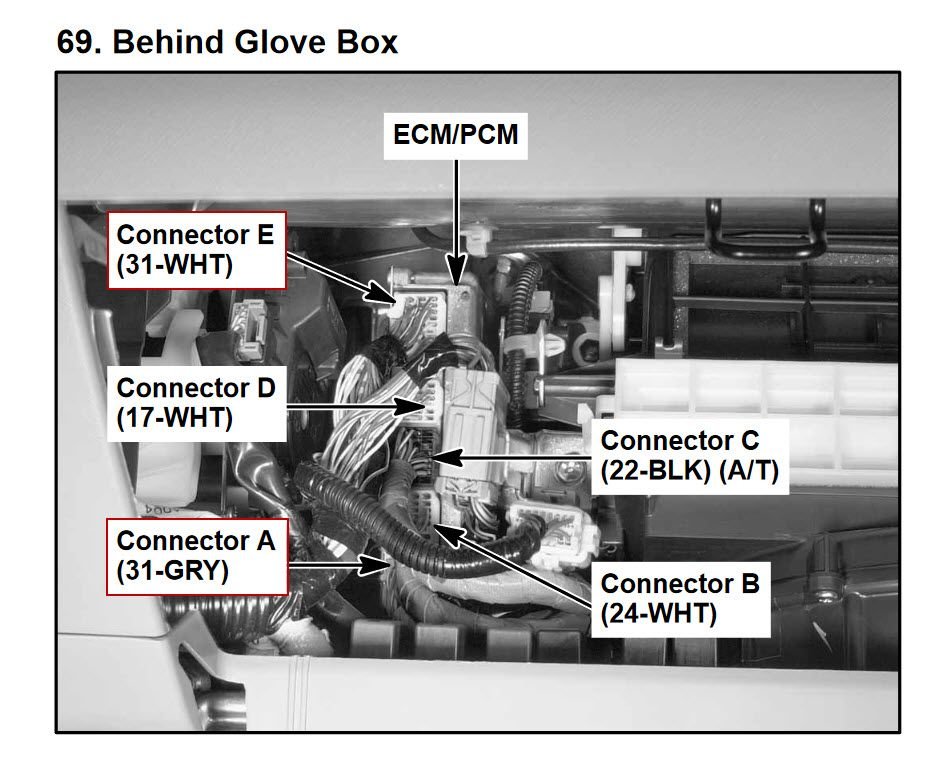 69. Behind Glove Box

ECM/PCM

Connector E
(31-WHT)

Connector D
(17-WHT)

Connector C
(22-BLK) (A/T)

Connector A
(31-GRY)

Connector B
(24-WHT)