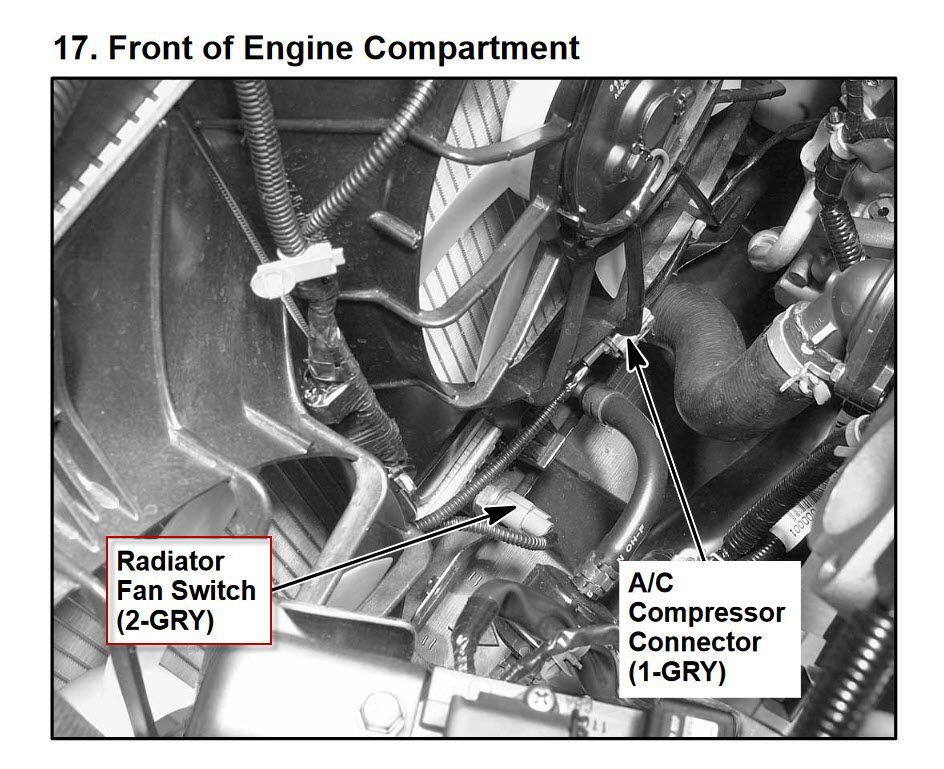 17. Front of Engine Compartment

Radiator Fan Switch (2-GRY)

A/C Compressor Connector (1-GRY)