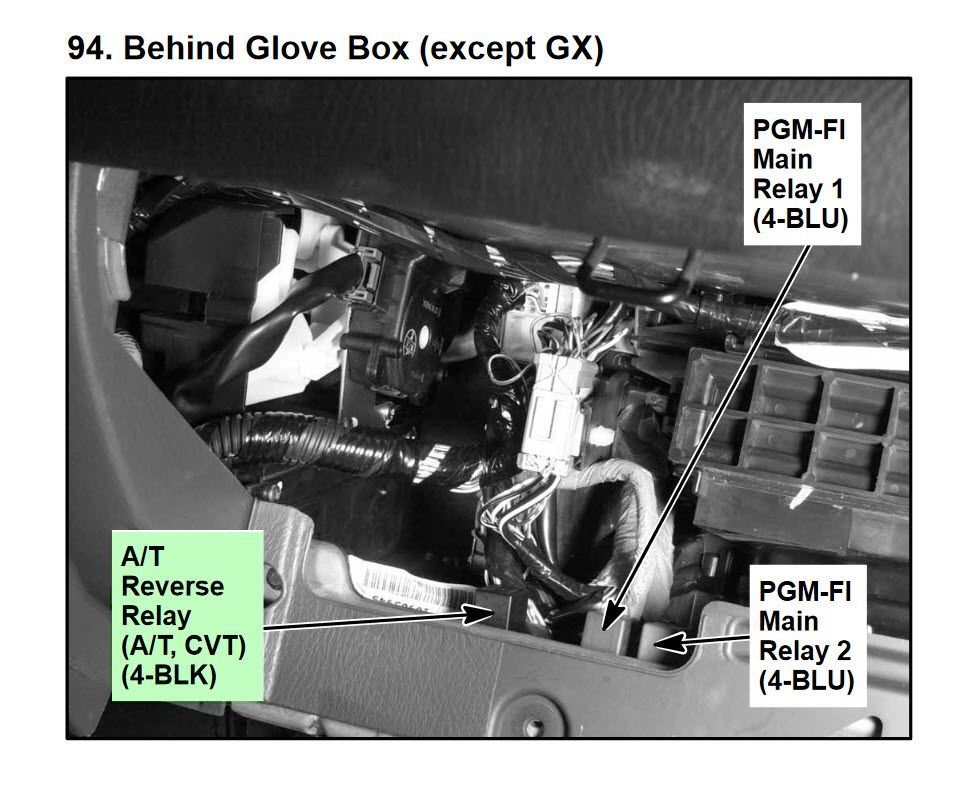 94. Behind Glove Box (except GX)

PGM-FI Main Relay 1 (4-BLU)

A/T Reverse Relay (A/T, CVT) (4-BLK)

PGM-FI Main Relay 2 (4-BLU)