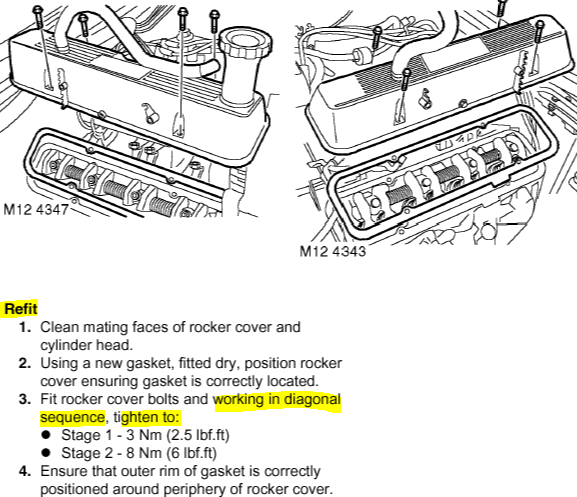 M12 4347

M12 4343

Refit

1. Clean mating faces of rocker cover and cylinder head.
2. Using a new gasket, fitted dry, position rocker cover ensuring gasket is correctly located.
3. Fit rocker cover bolts and working in diagonal sequence, tighten to:
● Stage 1 - 3 Nm (2.5 lbf.ft)
● Stage 2 - 8 Nm (6 lbf.ft)
4. Ensure that outer rim of gasket is correctly positioned around periphery of rocker cover.