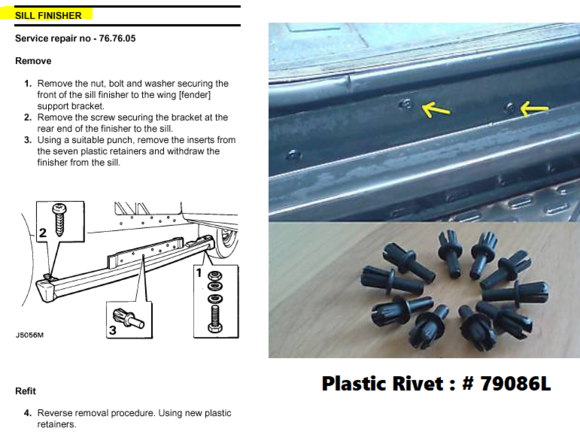 SILL FINISHER

Service repair no - 76.76.05

Remove

1. Remove the nut, bolt and washer securing the front of the sill finisher to the wing [fender] support bracket.
2. Remove the screw securing the bracket at the rear end of the finisher to the sill.
3. Using a suitable punch, remove the inserts from the seven plastic retainers and withdraw the finisher from the sill.

2

1

3

J5056M

Refit

4. Reverse removal procedure. Using new plastic retainers.

Plastic Rivet : # 79086L