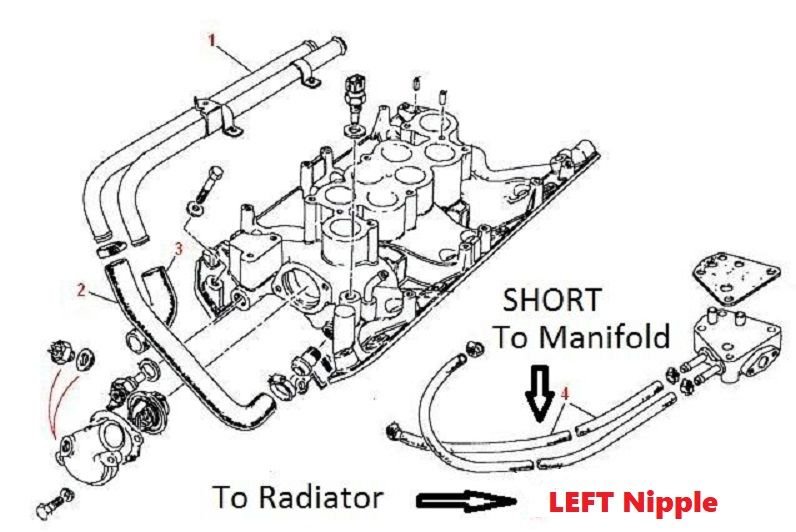 1

3

2

SHORT
To Manifold

4

To Radiator

LEFT Nipple