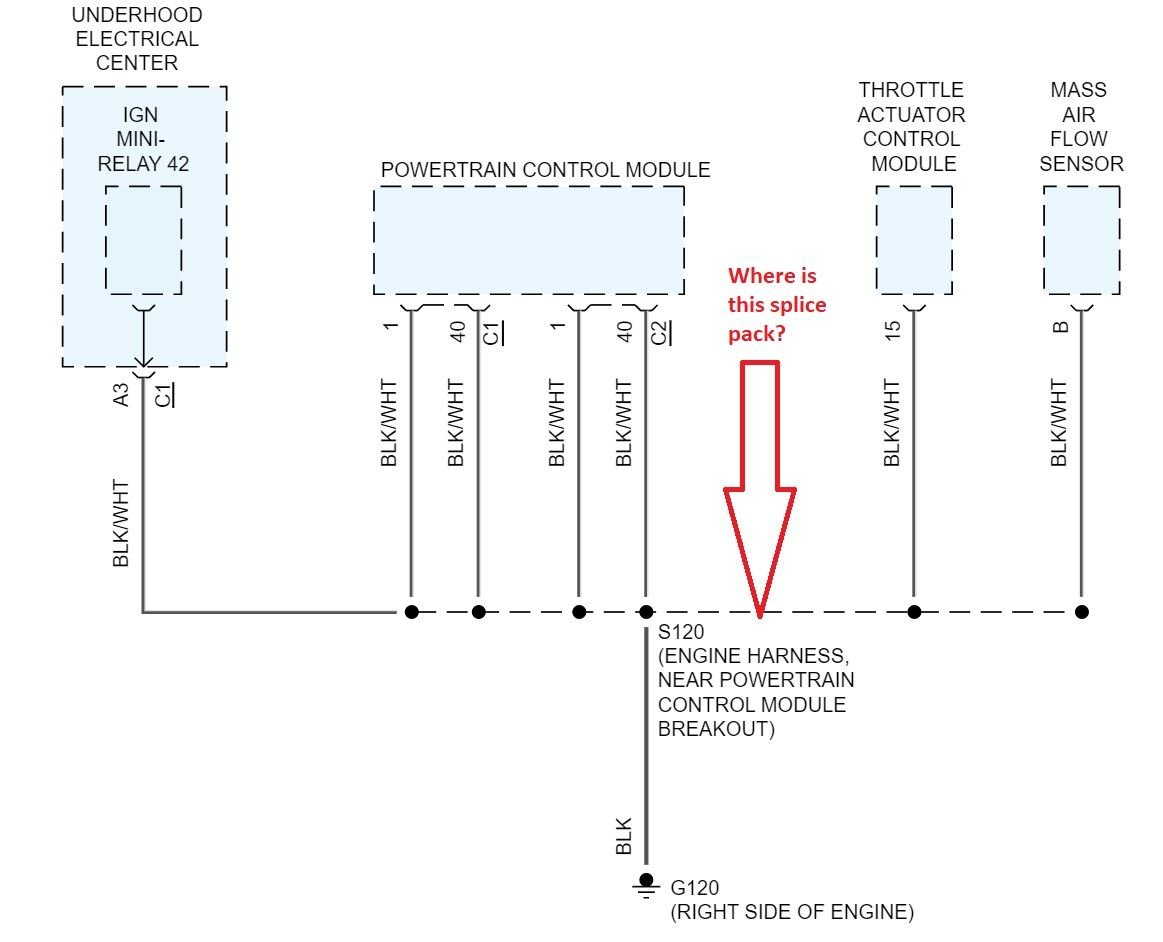 UNDERHOOD ELECTRICAL CENTER

IGN MINI-RELAY 42

A3 C1

BLK/WHT

POWERTRAIN CONTROL MODULE

1 40 C1 1 40 C2

BLK/WHT BLK/WHT BLK/WHT BLK/WHT

Where is this splice pack?

THROTTLE ACTUATOR CONTROL MODULE

15

BLK/WHT

MASS AIR FLOW SENSOR

B

BLK/WHT

S120 (ENGINE HARNESS, NEAR POWERTRAIN CONTROL MODULE BREAKOUT)

BLK

G120 (RIGHT SIDE OF ENGINE)