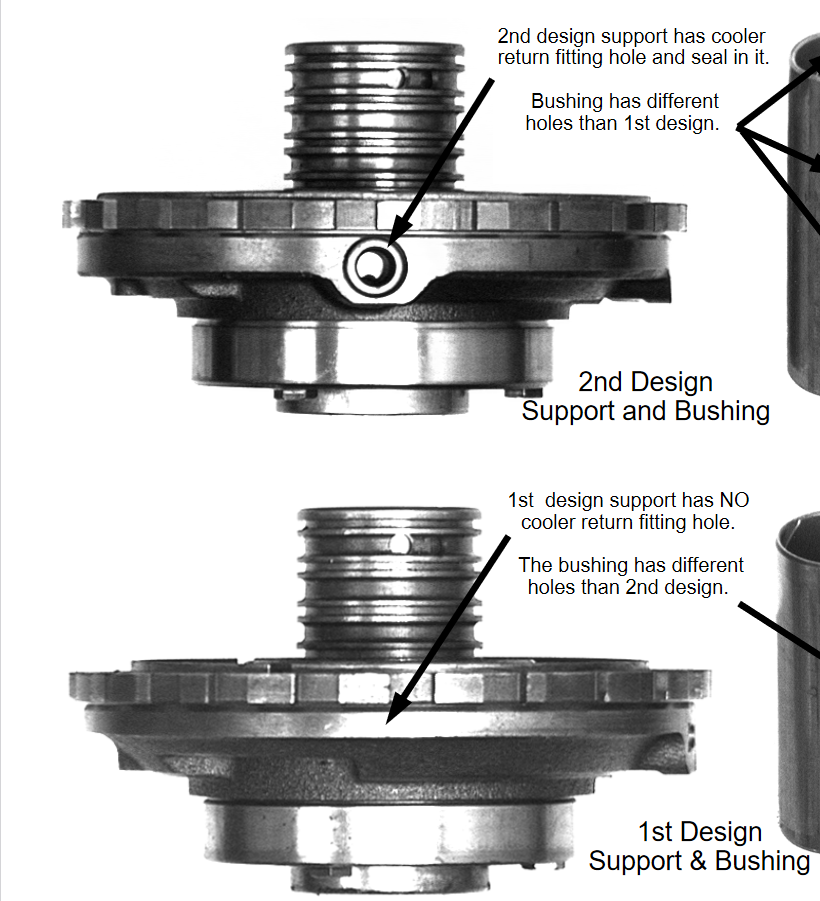 2nd design support has cooler return fitting hole and seal in it.

Bushing has different holes than 1st design.

2nd Design
Support and Bushing

1st design support has NO cooler return fitting hole.

The bushing has different holes than 2nd design.

1st Design
Support & Bushing