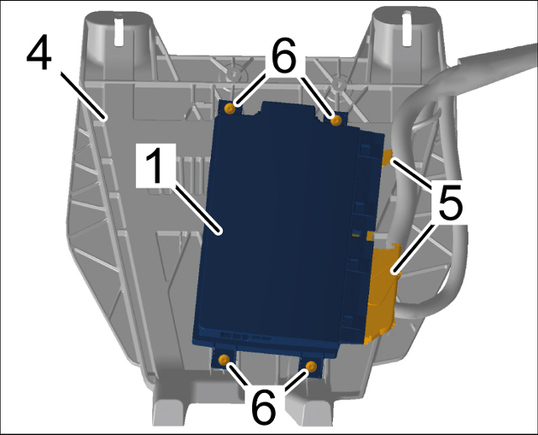 4
6
1
5
6