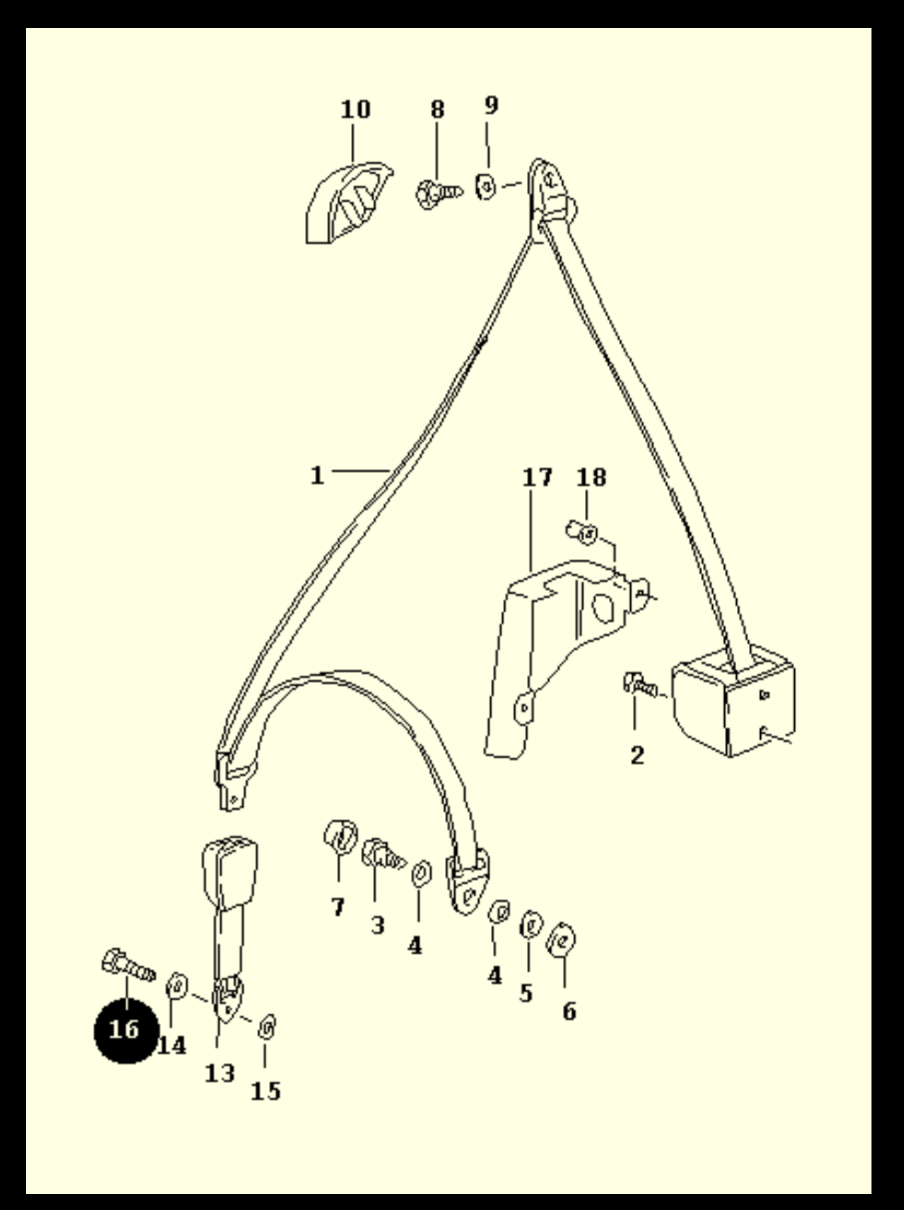 10
8
9
1
17
18
2
7
3
4
4
5
6
16
14
13
15