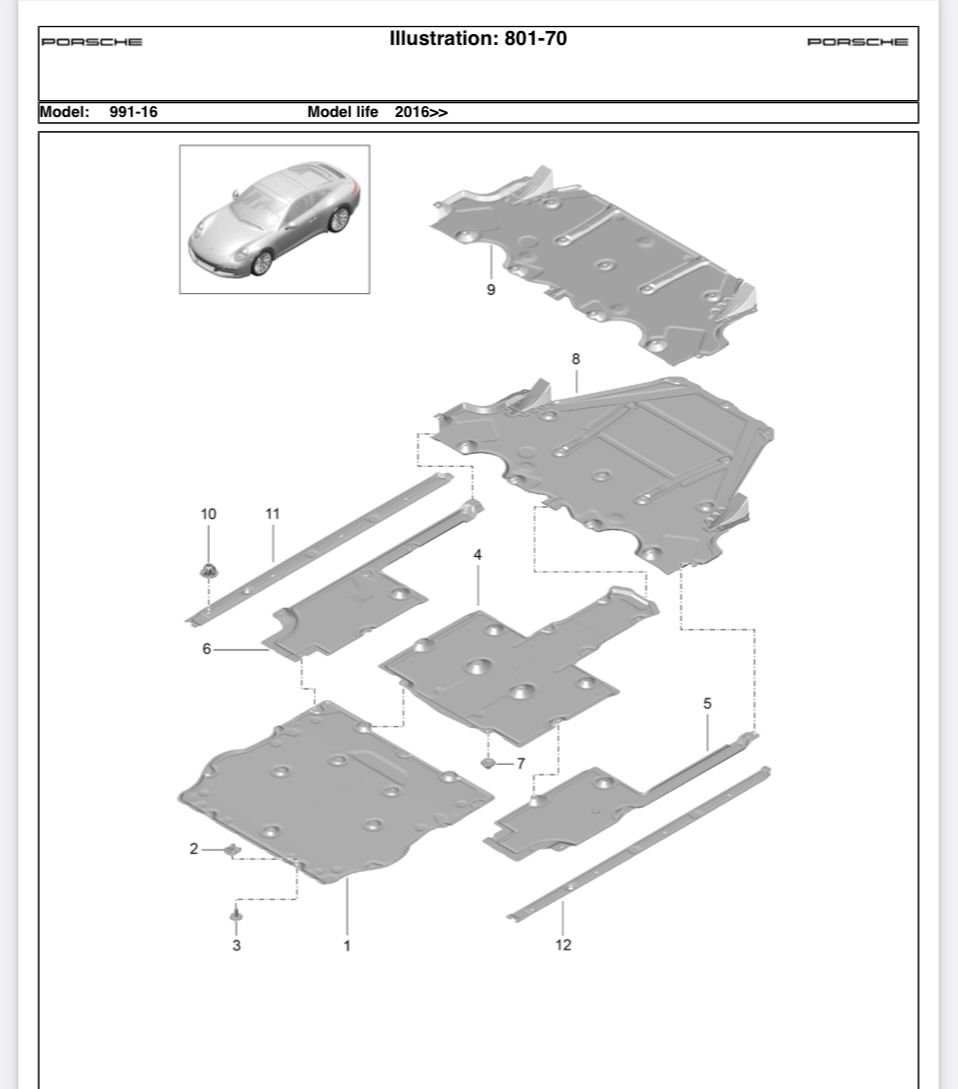 PORSCHE Illustration: 801-70 PORSCHE

Model: 991-16 Model life 2016>>

9

8

10 11

4

6

5

7

2

3 1 12