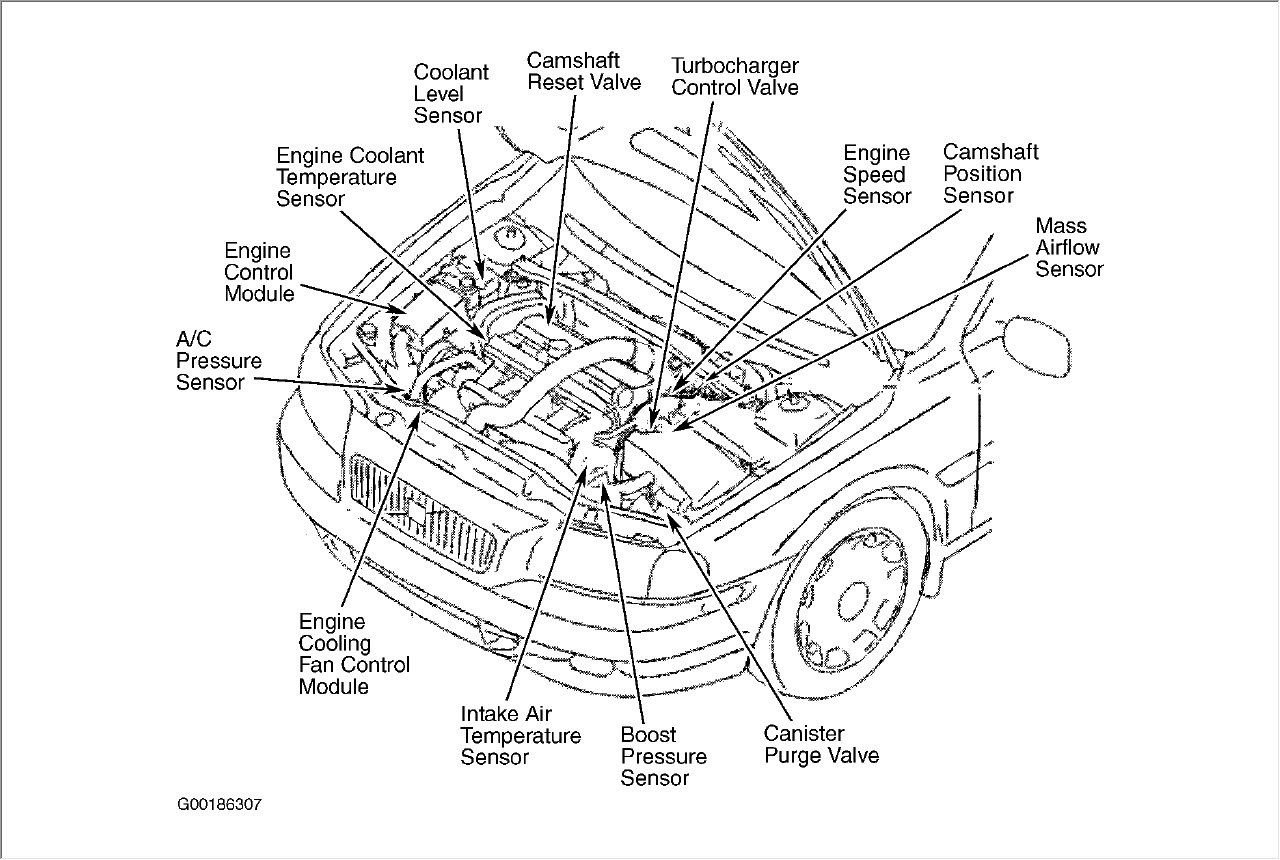 Coolant Level Sensor

Camshaft Reset Valve

Turbocharger Control Valve

Engine Coolant Temperature Sensor

Engine Speed Sensor

Camshaft Position Sensor

Mass Airflow Sensor

Engine Control Module

A/C Pressure Sensor

Engine Cooling Fan Control Module

Intake Air Temperature Sensor

Boost Pressure Sensor

Canister Purge Valve

G00186307