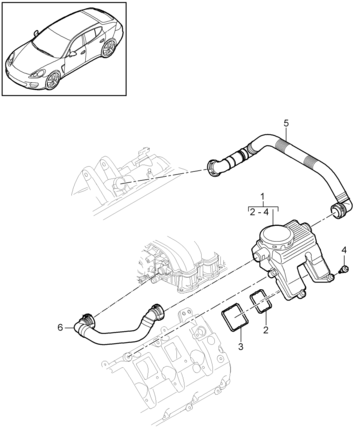 5

1
2 - 4

4

6

2

3