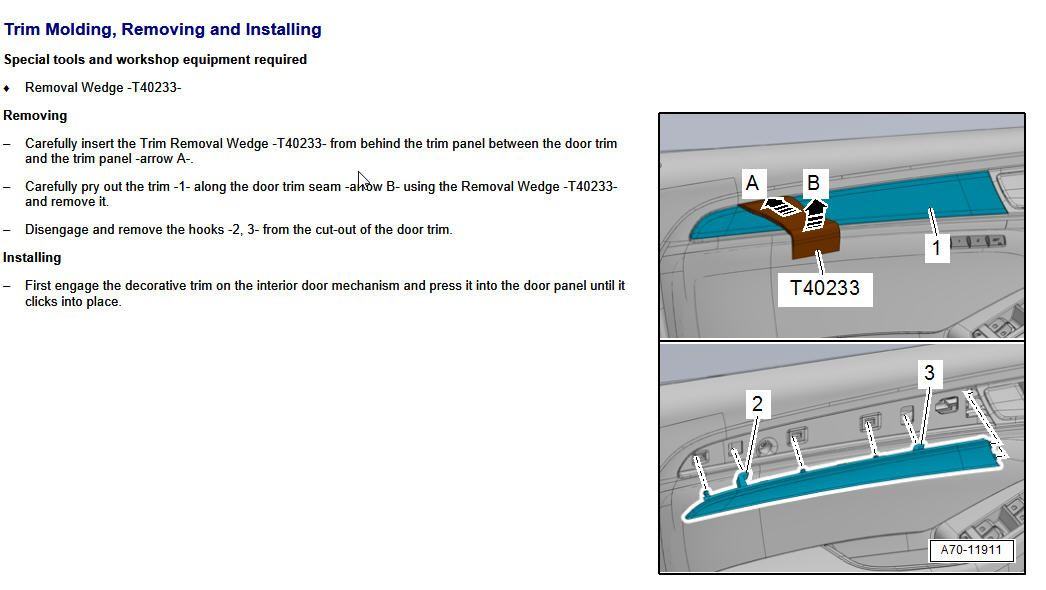 Trim Molding, Removing and Installing

Special tools and workshop equipment required

♦ Removal Wedge -T40233-

Removing

– Carefully insert the Trim Removal Wedge -T40233- from behind the trim panel between the door trim and the trim panel -arrow A-.

– Carefully pry out the trim -1- along the door trim seam -arrow B- using the Removal Wedge -T40233- and remove it.

– Disengage and remove the hooks -2, 3- from the cut-out of the door trim.

Installing

– First engage the decorative trim on the interior door mechanism and press it into the door panel until it clicks into place.

A

B

1

T40233

2

3

A70-11911