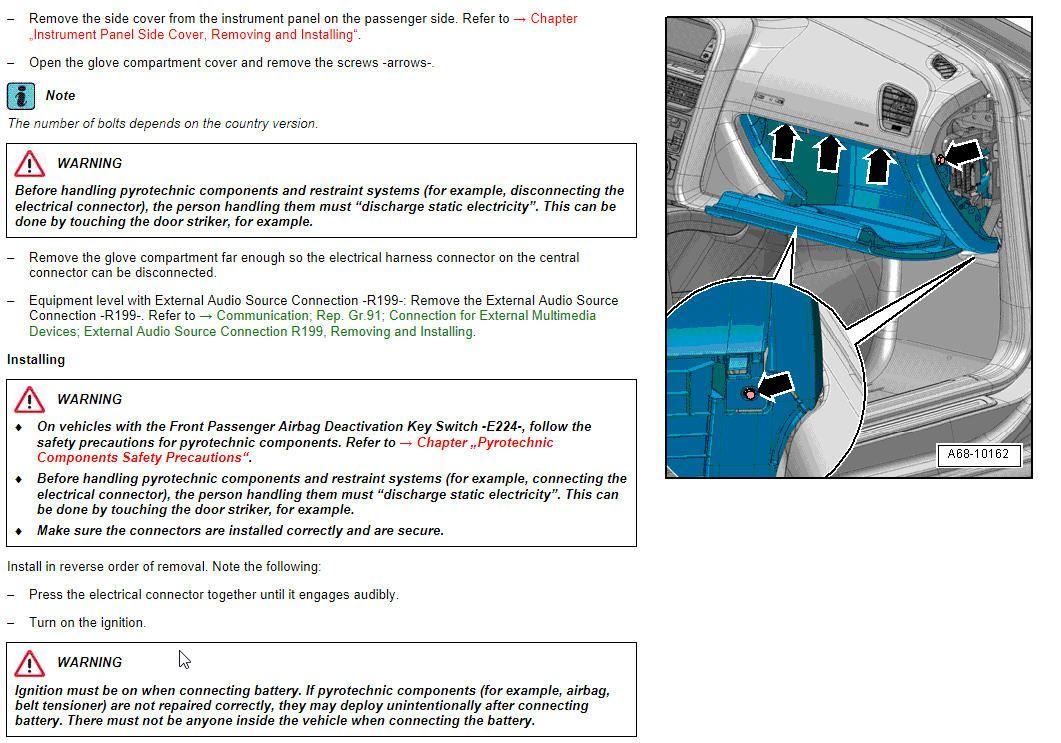 – Remove the side cover from the instrument panel on the passenger side. Refer to → Chapter „Instrument Panel Side Cover, Removing and Installing“.

– Open the glove compartment cover and remove the screws -arrows-.

Note

The number of bolts depends on the country version.

WARNING

Before handling pyrotechnic components and restraint systems (for example, disconnecting the electrical connector), the person handling them must “discharge static electricity”. This can be done by touching the door striker, for example.

– Remove the glove compartment far enough so the electrical harness connector on the central connector can be disconnected.

– Equipment level with External Audio Source Connection -R199-: Remove the External Audio Source Connection -R199-. Refer to → Communication; Rep. Gr.91; Connection for External Multimedia Devices; External Audio Source Connection R199, Removing and Installing.

Installing

WARNING

♦ On vehicles with the Front Passenger Airbag Deactivation Key Switch -E224-, follow the safety precautions for pyrotechnic components. Refer to → Chapter „Pyrotechnic Components Safety Precautions“.

♦ Before handling pyrotechnic components and restraint systems (for example, connecting the electrical connector), the person handling them must “discharge static electricity”. This can be done by touching the door striker, for example.

♦ Make sure the connectors are installed correctly and are secure.

Install in reverse order of removal. Note the following:

– Press the electrical connector together until it engages audibly.

– Turn on the ignition.

WARNING

Ignition must be on when connecting battery. If pyrotechnic components (for example, airbag, belt tensioner) are not repaired correctly, they may deploy unintentionally after connecting battery. There must not be anyone inside the vehicle when connecting the battery.

A68-10162