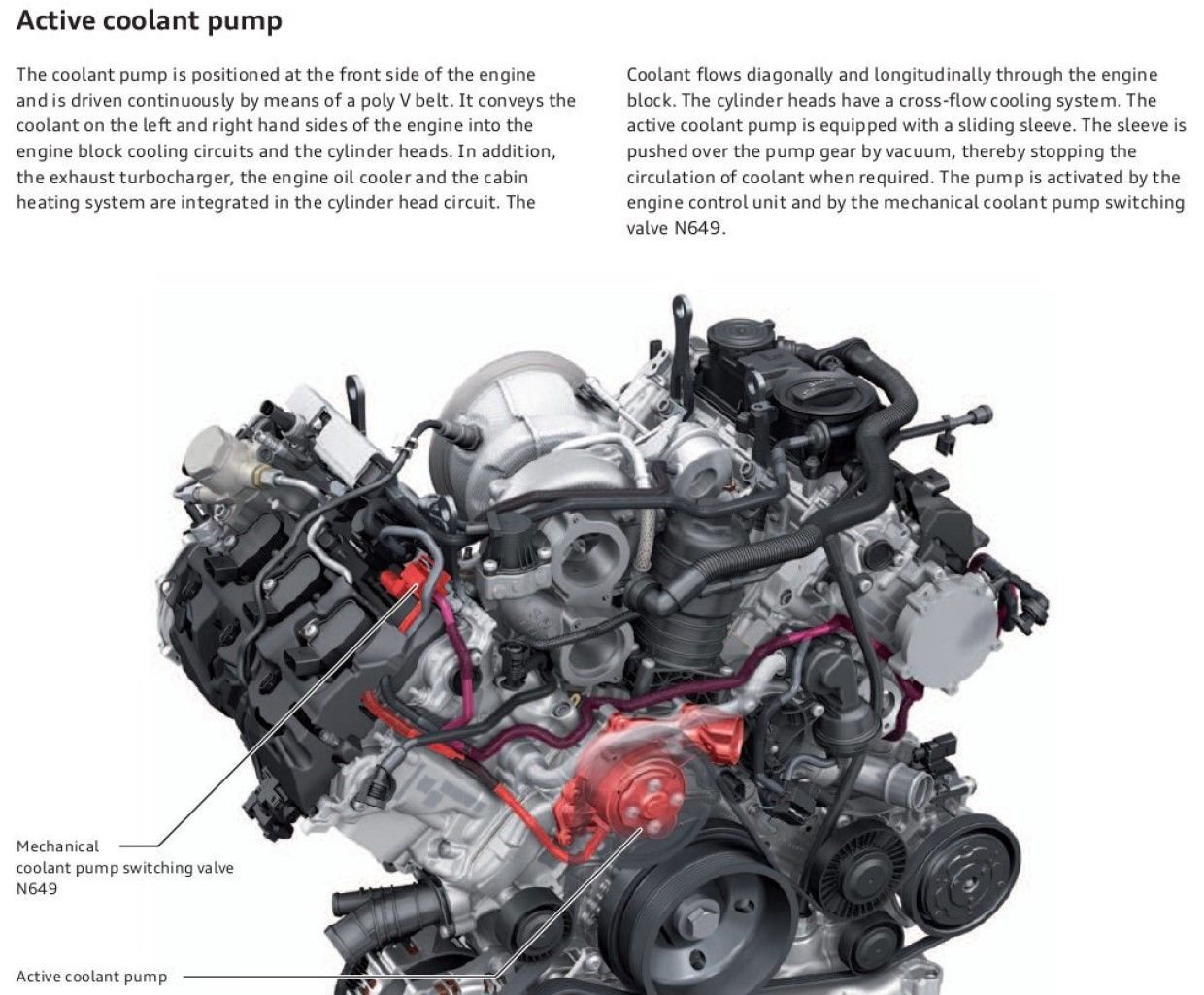 Active coolant pump

The coolant pump is positioned at the front side of the engine and is driven continuously by means of a poly V belt. It conveys the coolant on the left and right hand sides of the engine into the engine block cooling circuits and the cylinder heads. In addition, the exhaust turbocharger, the engine oil cooler and the cabin heating system are integrated in the cylinder head circuit. The

Coolant flows diagonally and longitudinally through the engine block. The cylinder heads have a cross-flow cooling system. The active coolant pump is equipped with a sliding sleeve. The sleeve is pushed over the pump gear by vacuum, thereby stopping the circulation of coolant when required. The pump is activated by the engine control unit and by the mechanical coolant pump switching valve N649.

Mechanical coolant pump switching valve N649

Active coolant pump