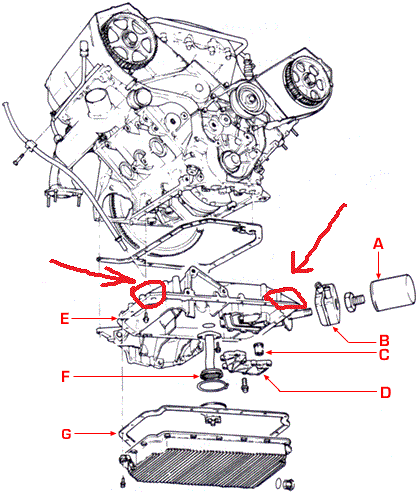 A
E
B
C
F
D
G