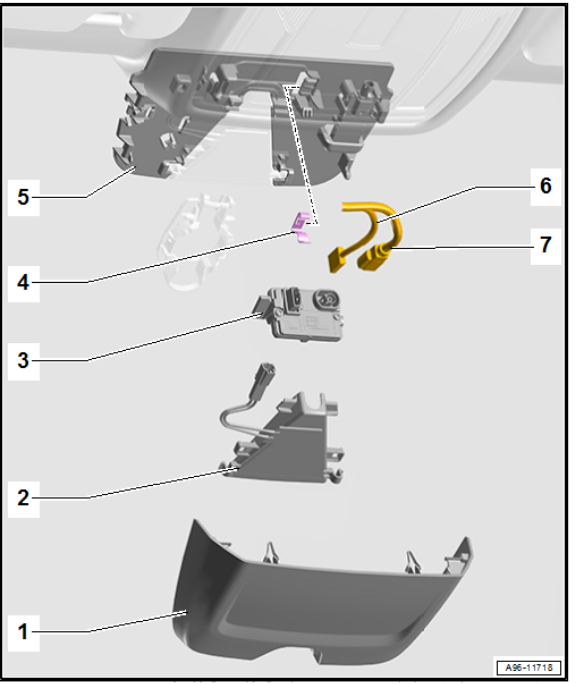 5
6
7
4
3
2
1
A96-11718