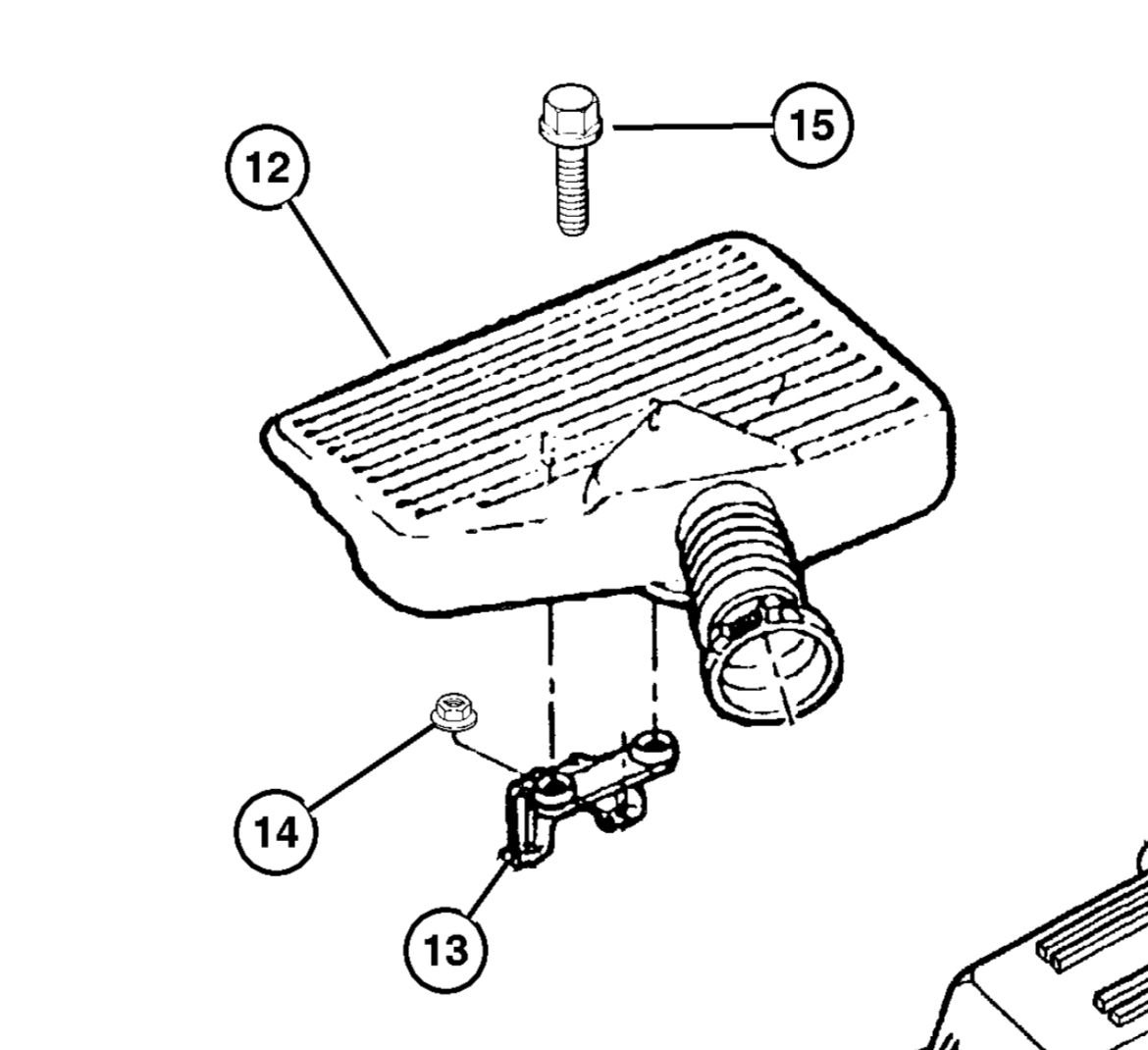 15
12
14
13