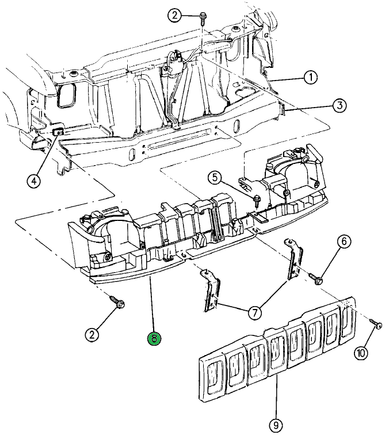 2
1
3
4
5
6
7
2
8
10
9