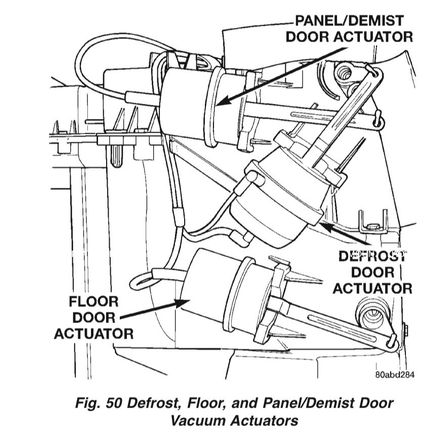 PANEL/DEMIST DOOR ACTUATOR

DEFROST DOOR ACTUATOR

FLOOR DOOR ACTUATOR

80abd284

Fig. 50 Defrost, Floor, and Panel/Demist Door Vacuum Actuators