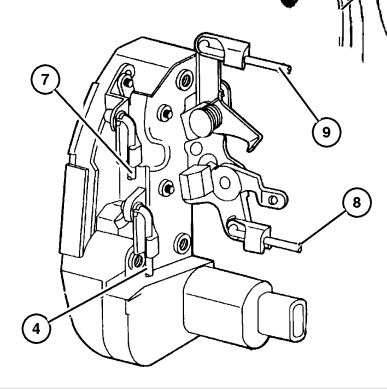 7
9
8
4