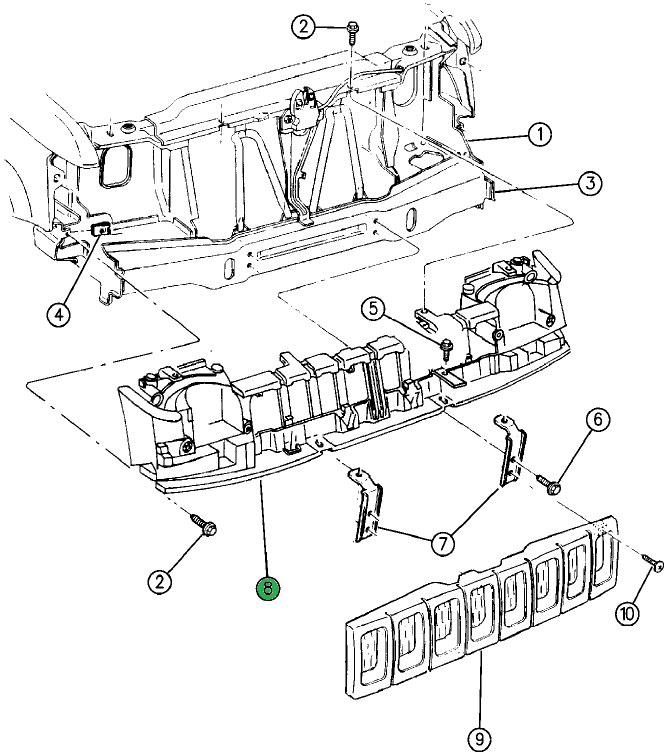 2
1
3
4
5
6
7
2
8
10
9