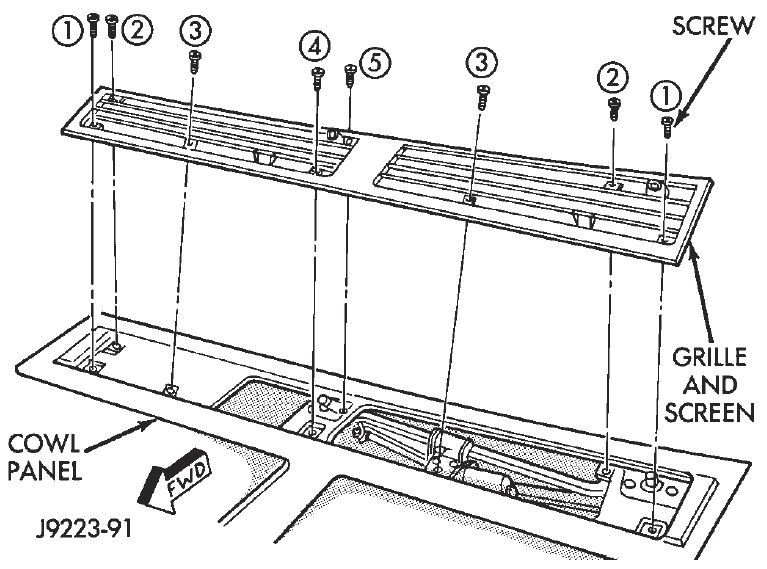 ① ② ③ ④ ⑤ ③ ② ①

SCREW

GRILLE AND SCREEN

COWL PANEL

FWD

J9223-91