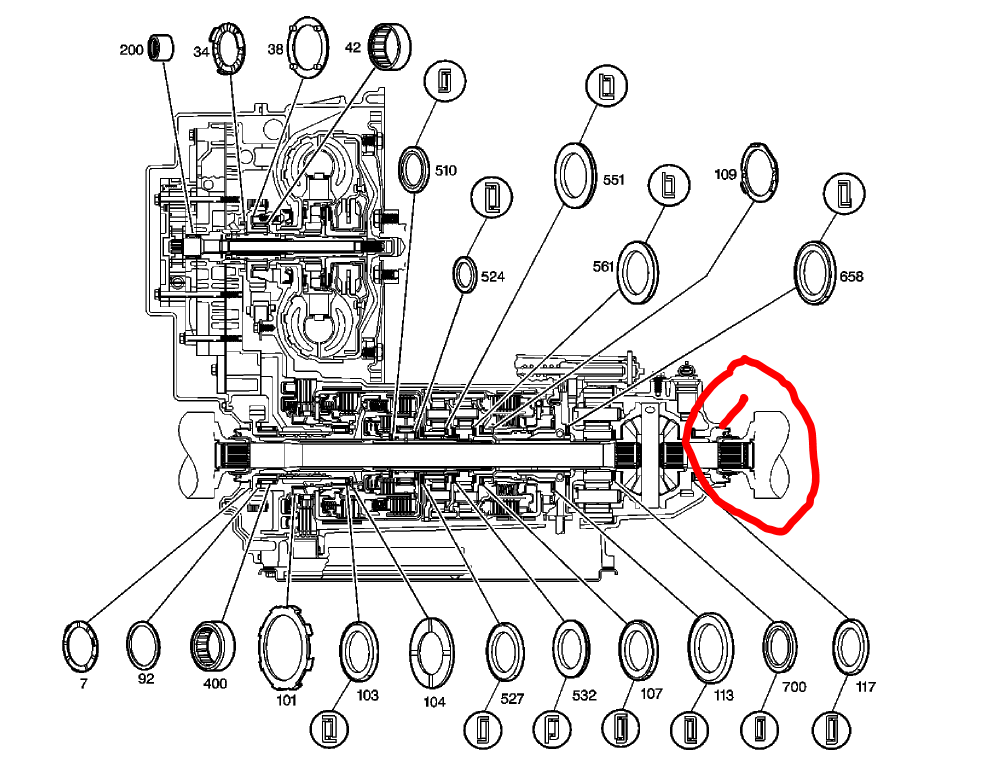 200
34
38
42
510
551
109
524
561
658
7
92
400
101
103
104
527
532
107
113
700
117