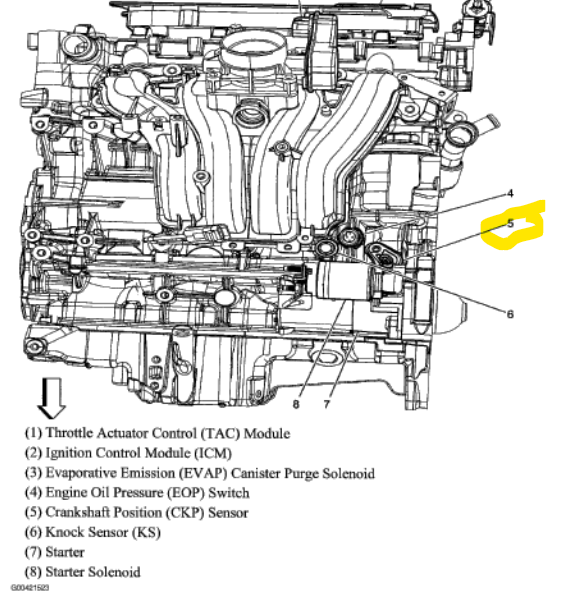 4
5
6
8
7

(1) Throttle Actuator Control (TAC) Module
(2) Ignition Control Module (ICM)
(3) Evaporative Emission (EVAP) Canister Purge Solenoid
(4) Engine Oil Pressure (EOP) Switch
(5) Crankshaft Position (CKP) Sensor
(6) Knock Sensor (KS)
(7) Starter
(8) Starter Solenoid

G00421523