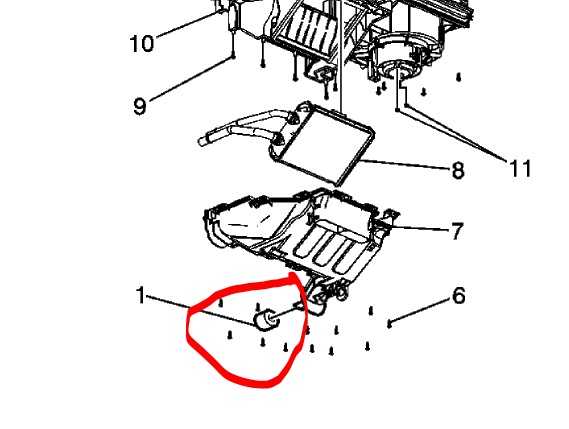 10
9
11
8
7
1
6