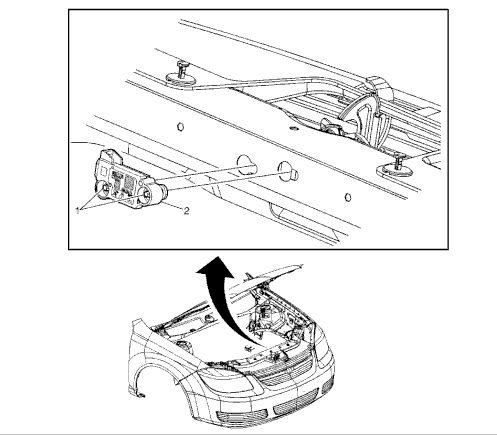 1
2