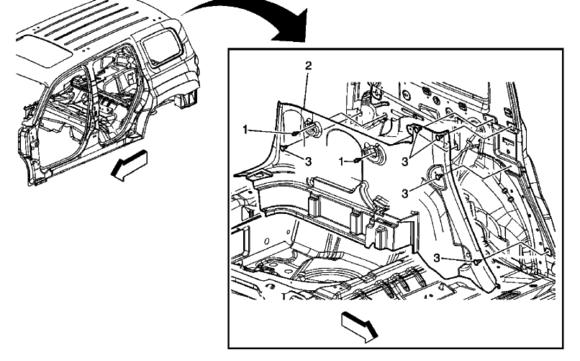 2
1
3
1
3
3
3