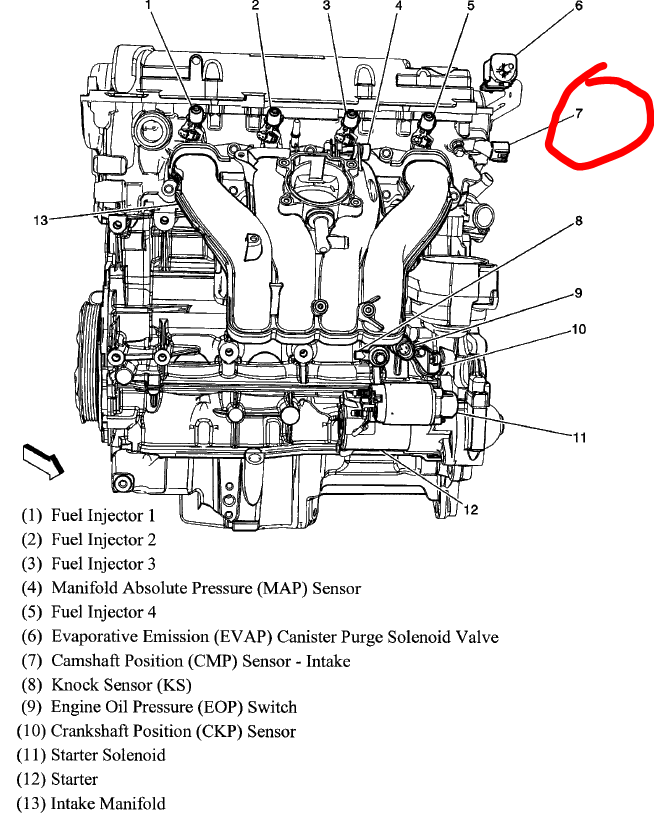 1
2
3
4
5
6
7
13
8
9
10
11
12

(1) Fuel Injector 1
(2) Fuel Injector 2
(3) Fuel Injector 3
(4) Manifold Absolute Pressure (MAP) Sensor
(5) Fuel Injector 4
(6) Evaporative Emission (EVAP) Canister Purge Solenoid Valve
(7) Camshaft Position (CMP) Sensor - Intake
(8) Knock Sensor (KS)
(9) Engine Oil Pressure (EOP) Switch
(10) Crankshaft Position (CKP) Sensor
(11) Starter Solenoid
(12) Starter
(13) Intake Manifold