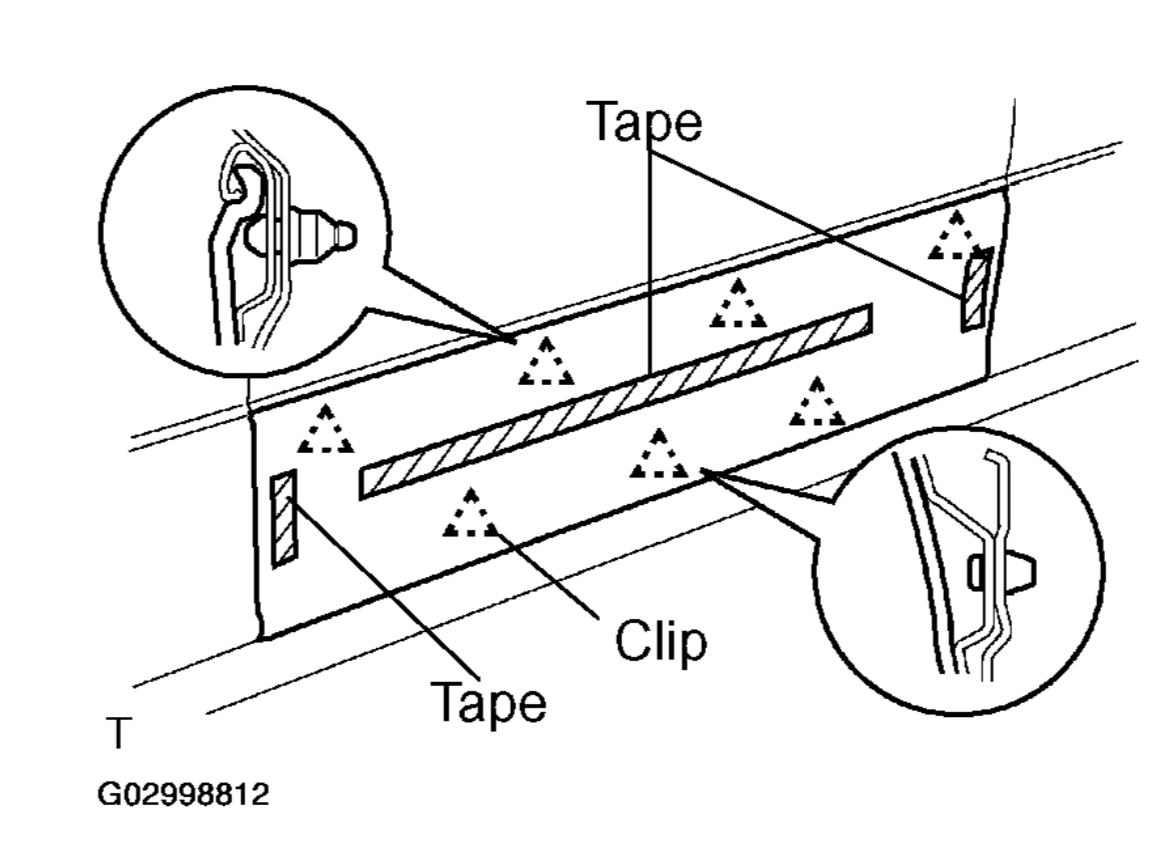 Tape

Clip

Tape

T

G02998812