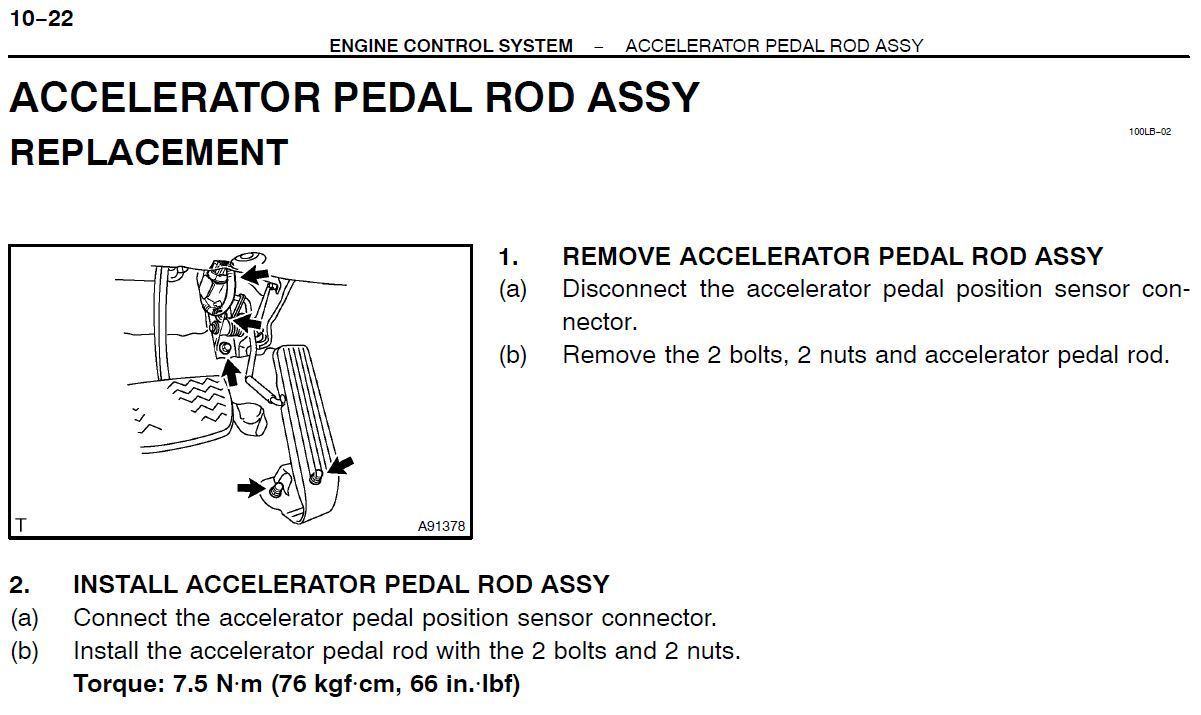 10–22

ENGINE CONTROL SYSTEM – ACCELERATOR PEDAL ROD ASSY

ACCELERATOR PEDAL ROD ASSY
REPLACEMENT

100LB–02

T

A91378

1. REMOVE ACCELERATOR PEDAL ROD ASSY
(a) Disconnect the accelerator pedal position sensor connector.
(b) Remove the 2 bolts, 2 nuts and accelerator pedal rod.

2. INSTALL ACCELERATOR PEDAL ROD ASSY
(a) Connect the accelerator pedal position sensor connector.
(b) Install the accelerator pedal rod with the 2 bolts and 2 nuts.
Torque: 7.5 N·m (76 kgf·cm, 66 in.·lbf)