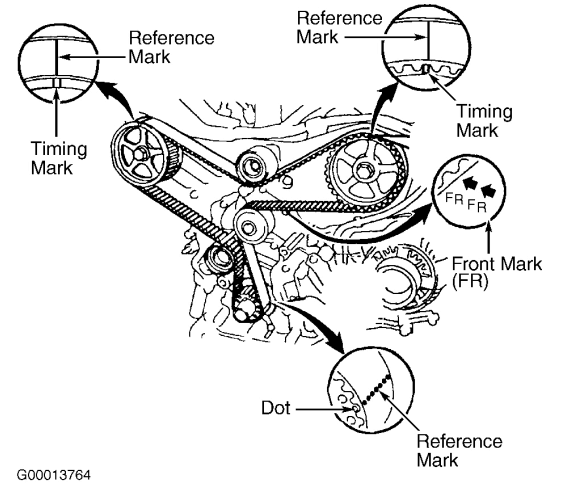 Reference Mark

Timing Mark

Reference Mark

Timing Mark

FR FR

Front Mark (FR)

Dot

Reference Mark

G00013764