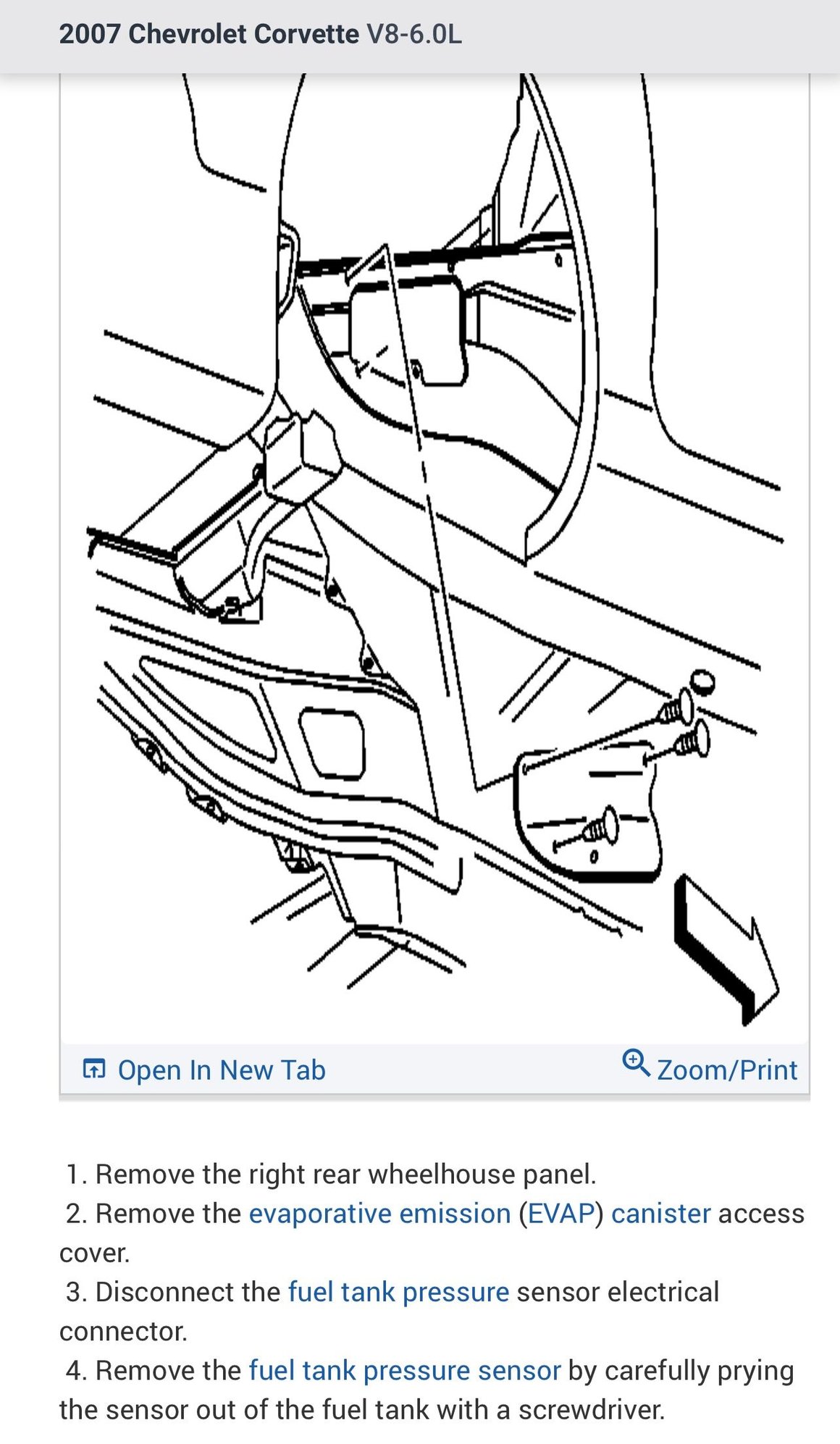 2007 Chevrolet Corvette V8-6.0L

Open In New Tab

Zoom/Print

1. Remove the right rear wheelhouse panel.
2. Remove the evaporative emission (EVAP) canister access cover.
3. Disconnect the fuel tank pressure sensor electrical connector.
4. Remove the fuel tank pressure sensor by carefully prying the sensor out of the fuel tank with a screwdriver.