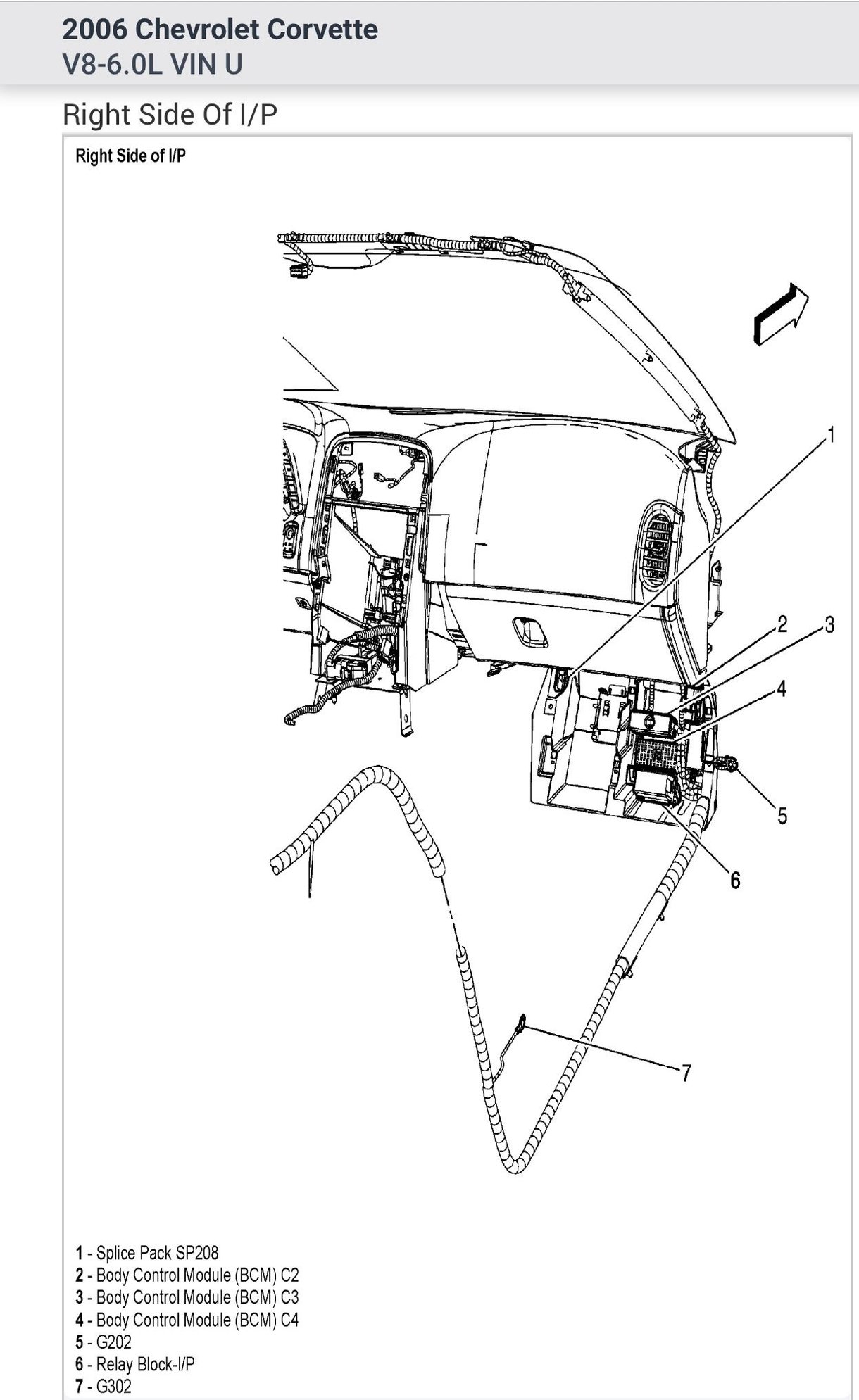 2006 Chevrolet Corvette
V8-6.0L VIN U

Right Side Of I/P

Right Side of I/P

1
2
3
4
5
6
7

1 - Splice Pack SP208
2 - Body Control Module (BCM) C2
3 - Body Control Module (BCM) C3
4 - Body Control Module (BCM) C4
5 - G202
6 - Relay Block-I/P
7 - G302