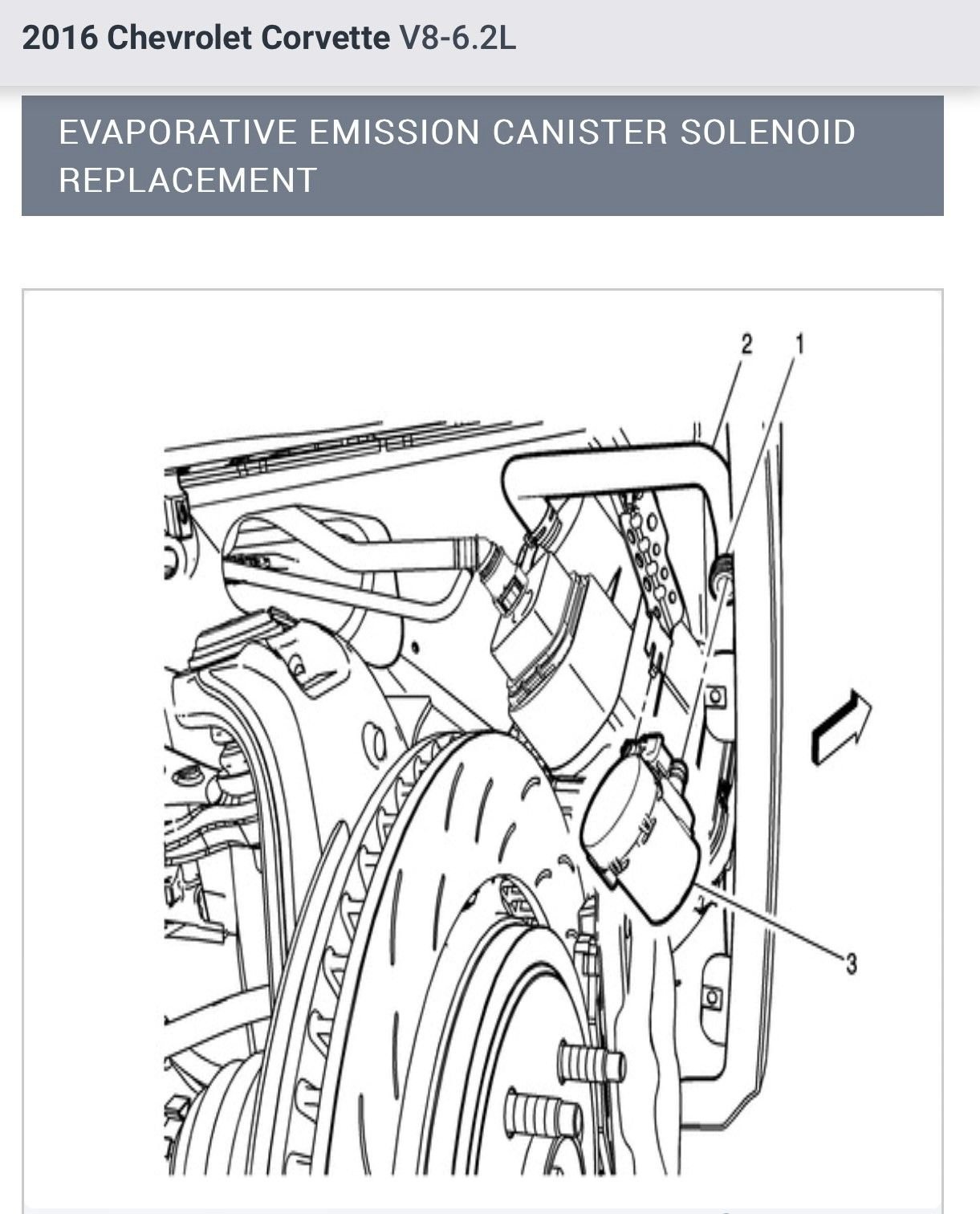 2016 Chevrolet Corvette V8-6.2L

EVAPORATIVE EMISSION CANISTER SOLENOID REPLACEMENT

2
1
3