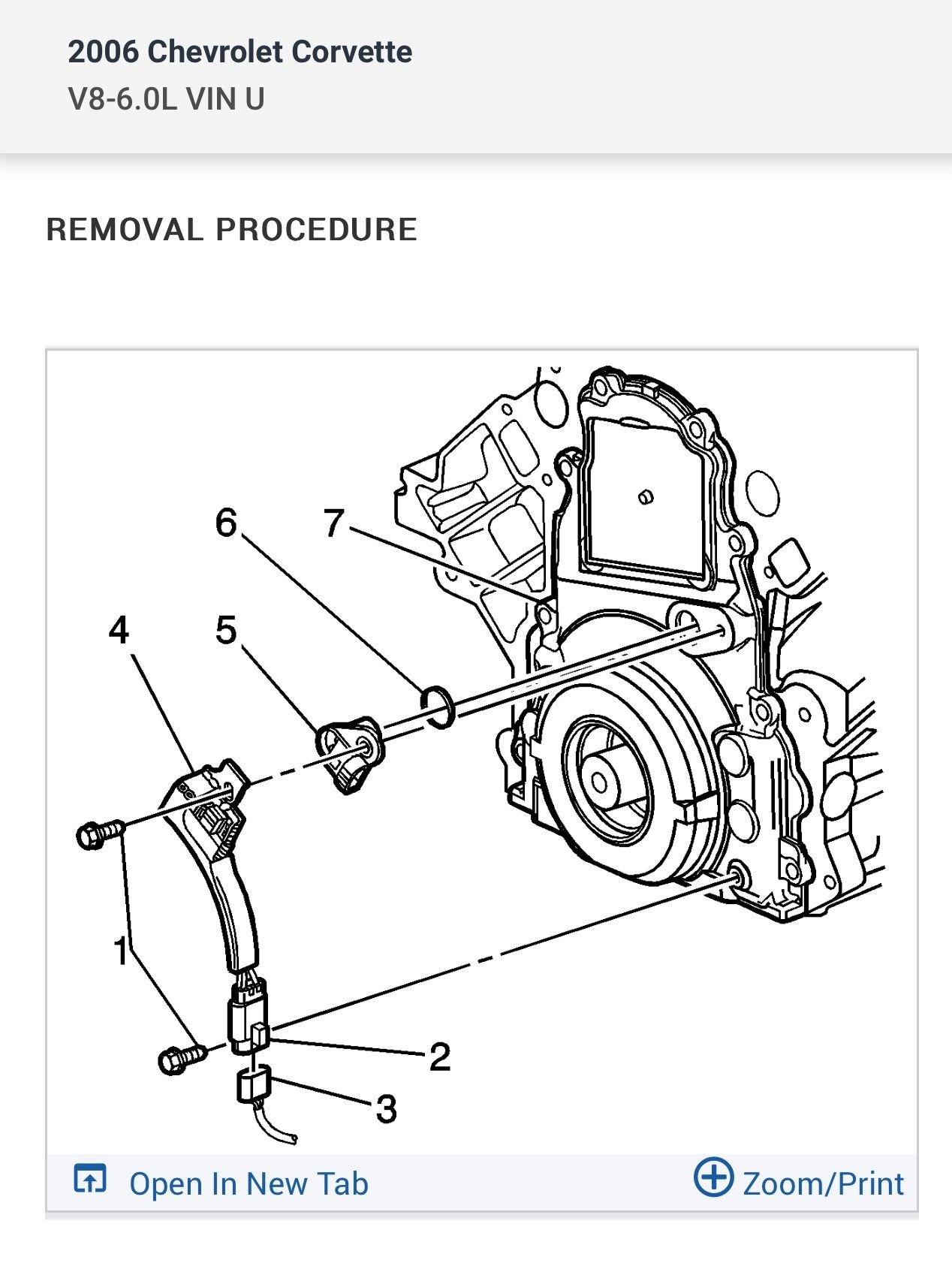 2006 Chevrolet Corvette
V8-6.0L VIN U

REMOVAL PROCEDURE

6
7
4
5
1
2
3

Open In New Tab
Zoom/Print