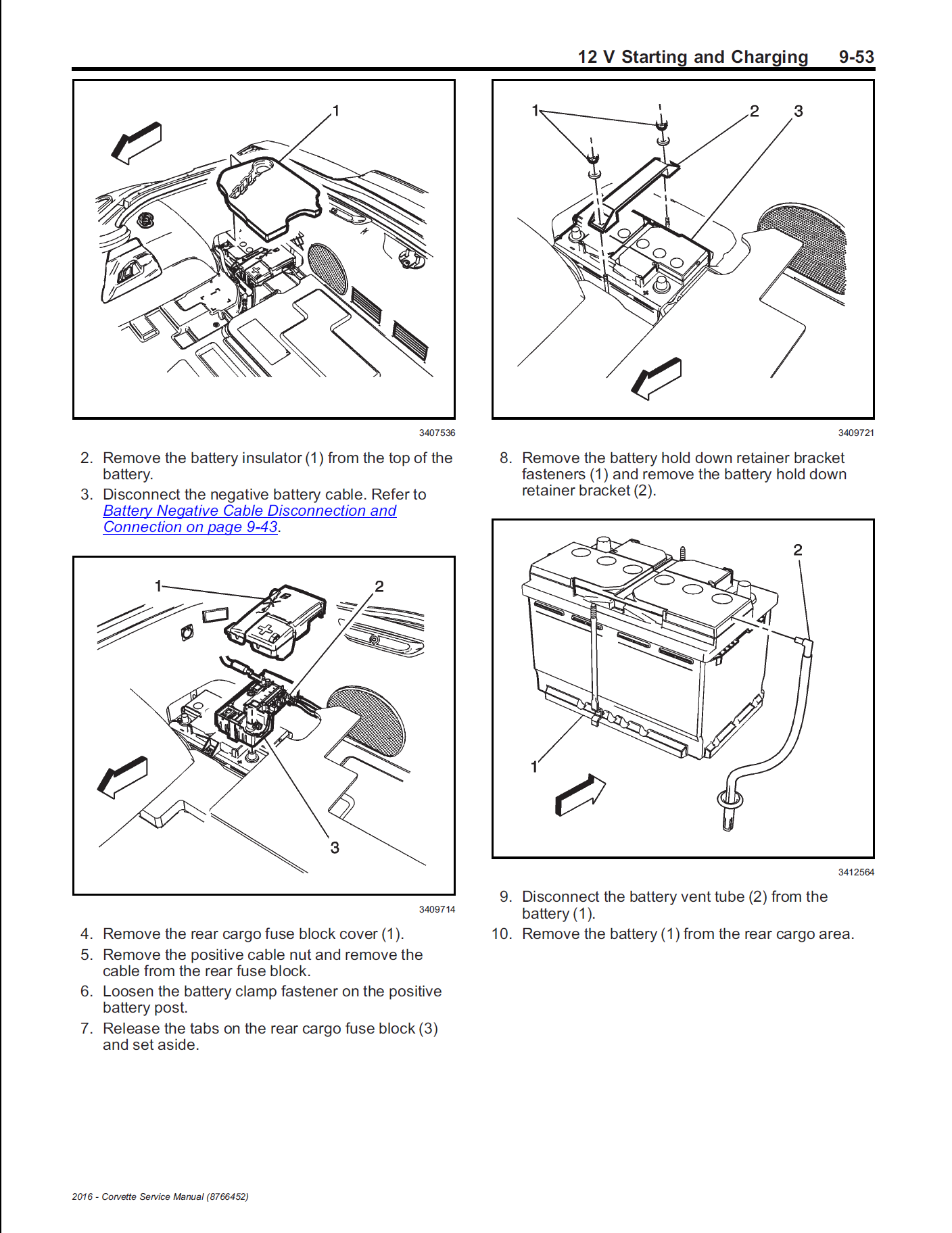 12 V Starting and Charging 9-53

1

3407536

2. Remove the battery insulator (1) from the top of the battery.

3. Disconnect the negative battery cable. Refer to Battery Negative Cable Disconnection and Connection on page 9-43.

1 2

3

3409714

4. Remove the rear cargo fuse block cover (1).

5. Remove the positive cable nut and remove the cable from the rear fuse block.

6. Loosen the battery clamp fastener on the positive battery post.

7. Release the tabs on the rear cargo fuse block (3) and set aside.

1 2 3

3409721

8. Remove the battery hold down retainer bracket fasteners (1) and remove the battery hold down retainer bracket (2).

2

1

3412564

9. Disconnect the battery vent tube (2) from the battery (1).

10. Remove the battery (1) from the rear cargo area.

2016 - Corvette Service Manual (8766452)