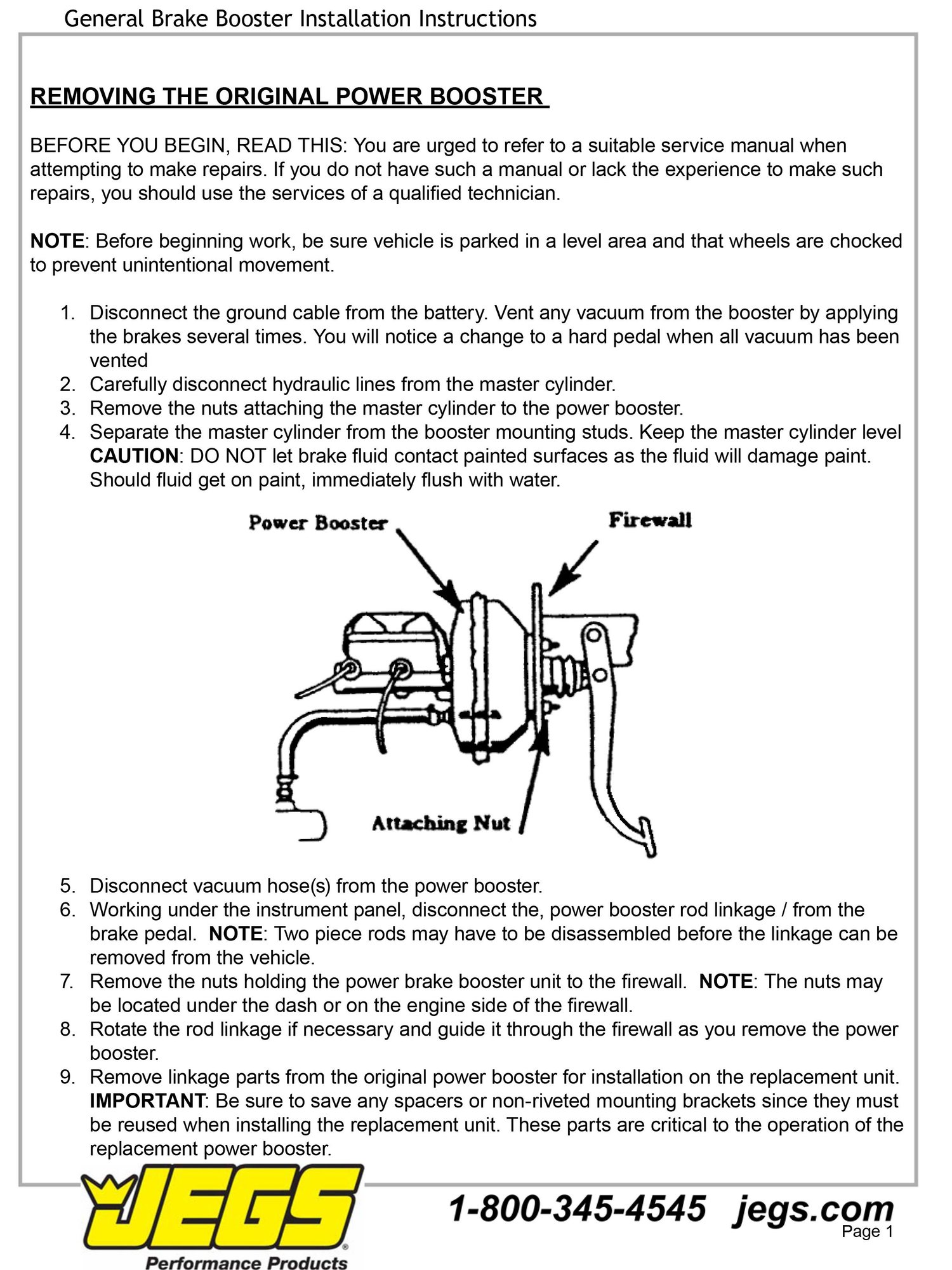 General Brake Booster Installation Instructions

REMOVING THE ORIGINAL POWER BOOSTER

BEFORE YOU BEGIN, READ THIS: You are urged to refer to a suitable service manual when attempting to make repairs. If you do not have such a manual or lack the experience to make such repairs, you should use the services of a qualified technician.

NOTE: Before beginning work, be sure vehicle is parked in a level area and that wheels are chocked to prevent unintentional movement.

1. Disconnect the ground cable from the battery. Vent any vacuum from the booster by applying the brakes several times. You will notice a change to a hard pedal when all vacuum has been vented
2. Carefully disconnect hydraulic lines from the master cylinder.
3. Remove the nuts attaching the master cylinder to the power booster.
4. Separate the master cylinder from the booster mounting studs. Keep the master cylinder level CAUTION: DO NOT let brake fluid contact painted surfaces as the fluid will damage paint. Should fluid get on paint, immediately flush with water.

Power Booster
Firewall
Attaching Nut

5. Disconnect vacuum hose(s) from the power booster.
6. Working under the instrument panel, disconnect the, power booster rod linkage / from the brake pedal. NOTE: Two piece rods may have to be disassembled before the linkage can be removed from the vehicle.
7. Remove the nuts holding the power brake booster unit to the firewall. NOTE: The nuts may be located under the dash or on the engine side of the firewall.
8. Rotate the rod linkage if necessary and guide it through the firewall as you remove the power booster.
9. Remove linkage parts from the original power booster for installation on the replacement unit. IMPORTANT: Be sure to save any spacers or non-riveted mounting brackets since they must be reused when installing the replacement unit. These parts are critical to the operation of the replacement power booster.

JEGS
Performance Products

1-800-345-4545 jegs.com
Page 1