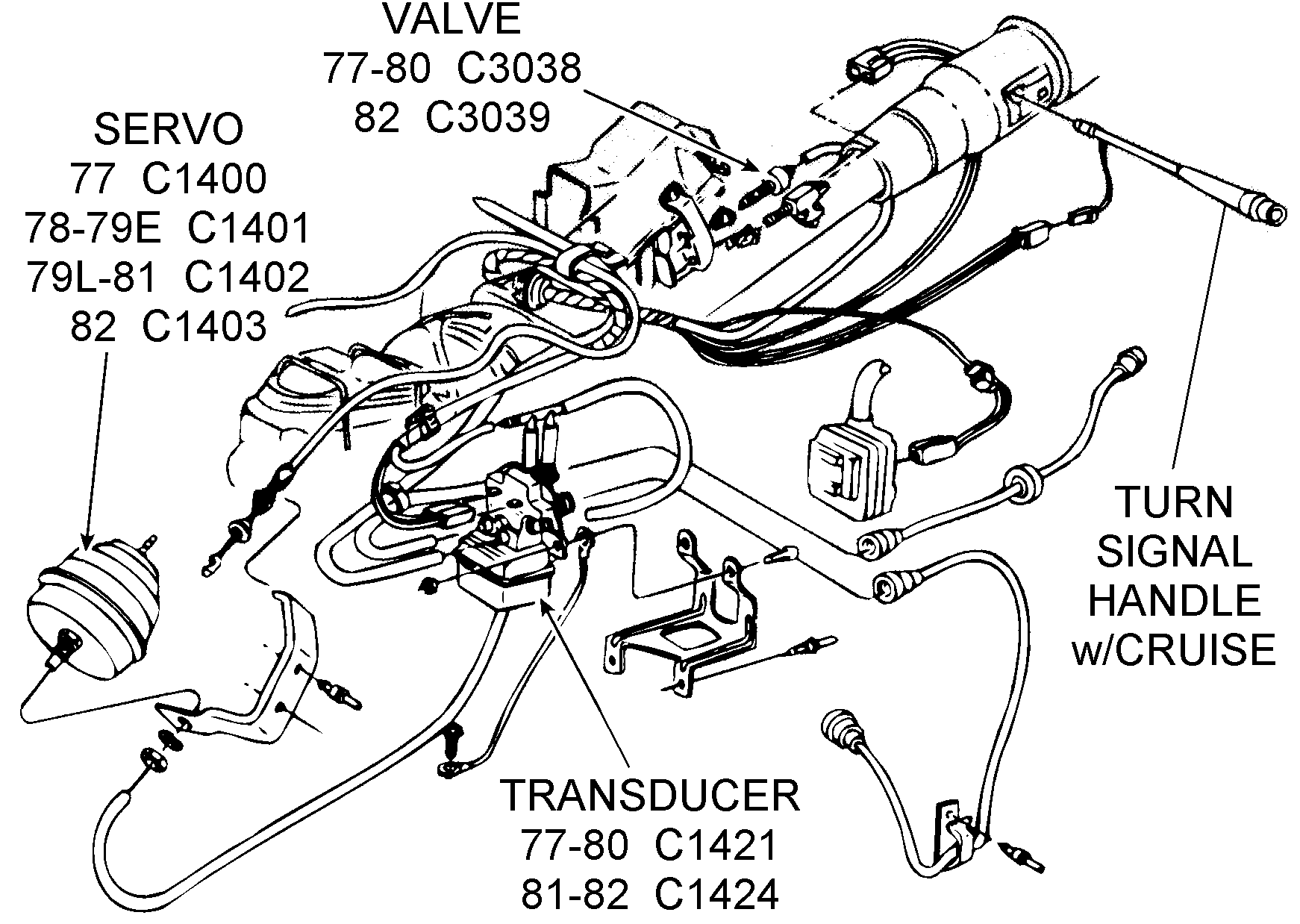 VALVE
77-80 C3038
82 C3039

SERVO
77 C1400
78-79E C1401
79L-81 C1402
82 C1403

TURN
SIGNAL
HANDLE
w/CRUISE

TRANSDUCER
77-80 C1421
81-82 C1424