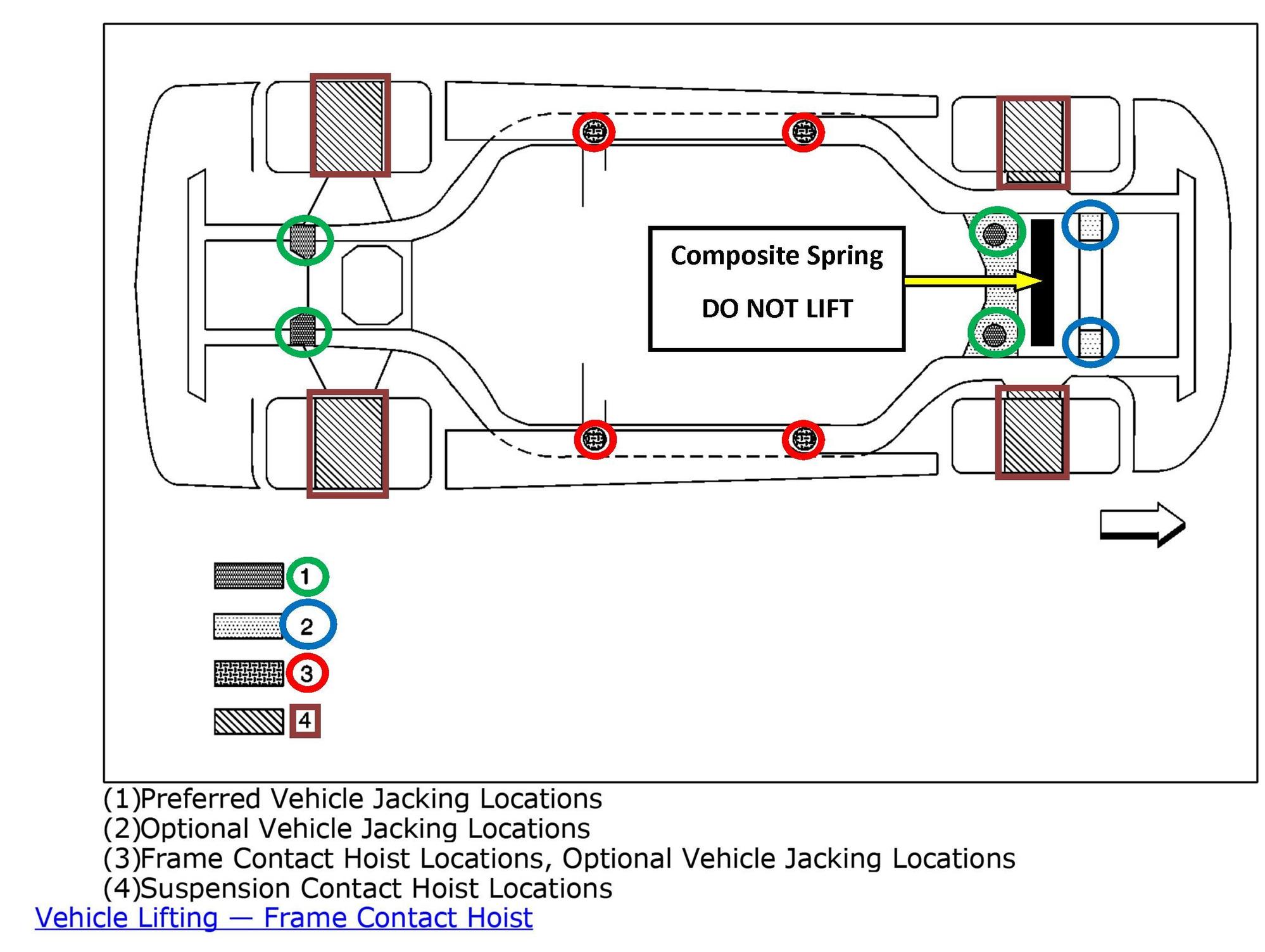 Composite Spring

DO NOT LIFT

1

2

3

4

(1)Preferred Vehicle Jacking Locations
(2)Optional Vehicle Jacking Locations
(3)Frame Contact Hoist Locations, Optional Vehicle Jacking Locations
(4)Suspension Contact Hoist Locations

Vehicle Lifting — Frame Contact Hoist